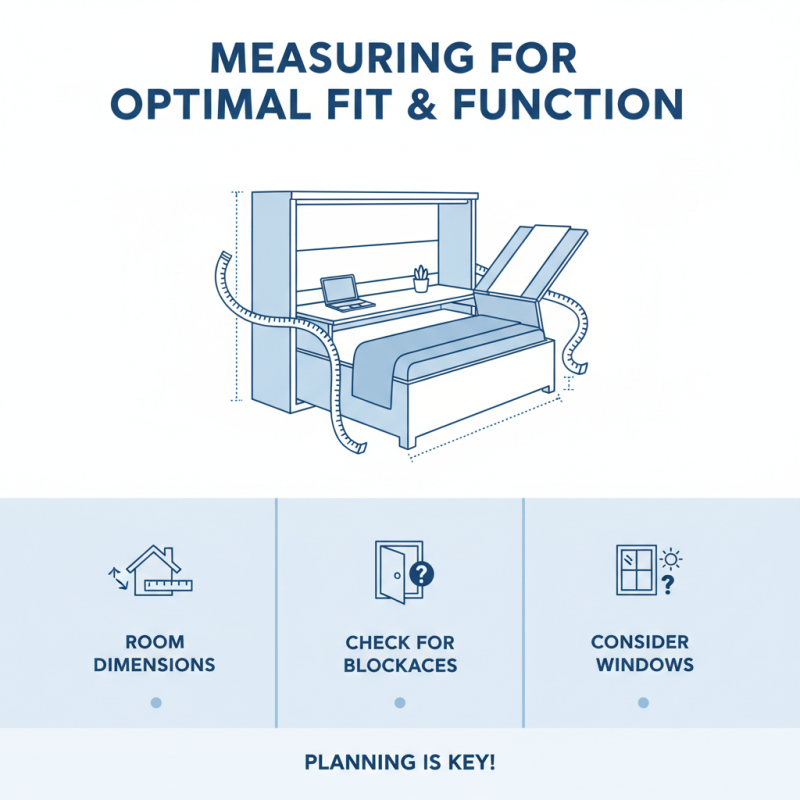 MEASURING FOR OPTIMAL FIT & FUNCTION

ROOM DIMENSIONS

CHECK FOR BLOCKACES

CONSIDER WINDOWS

PLANNING IS KEY!