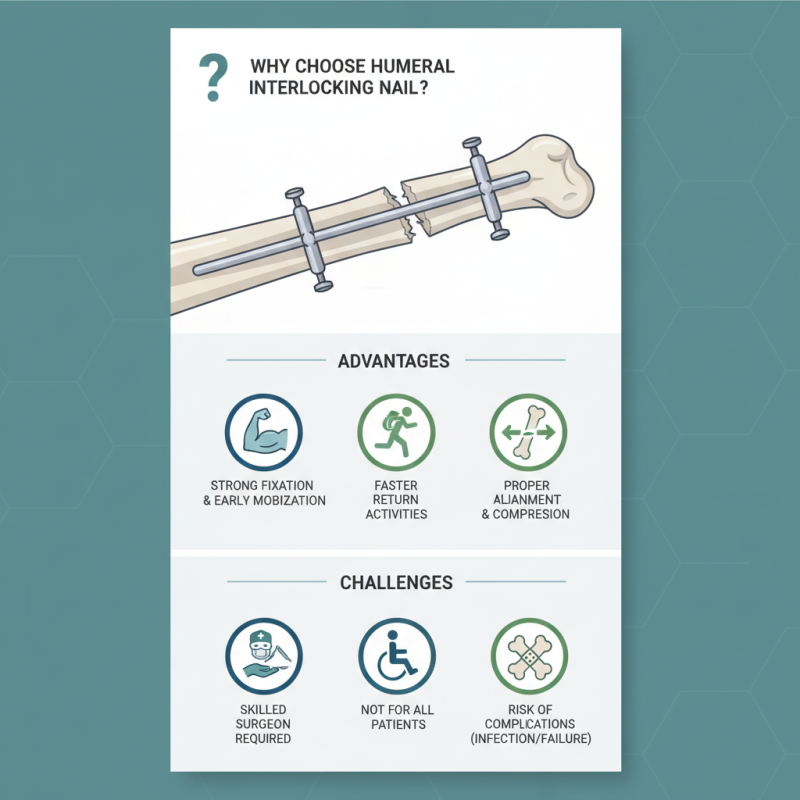 ?
WHY CHOOSE HUMERAL INTERLOCKING NAIL?

ADVANTAGES

STRONG FIXATION & EARLY MOBIZATION

FASTER RETURN ACTIVITIES

PROPER ALJANMENT & COMPRESION

CHALLENGES

SKILLED SURGEON REQUIRED

NOT FOR ALL PATIENTS

RISK OF COMPLICATIONS (INFECTION/FAILURE)