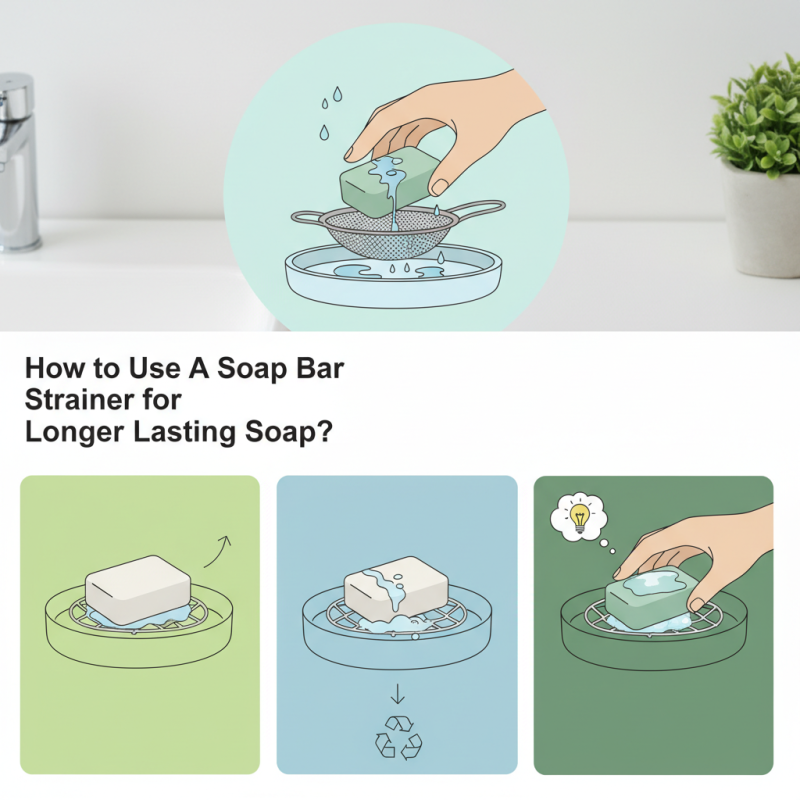 How to Use A Soap Bar Strainer for Longer Lasting Soap?