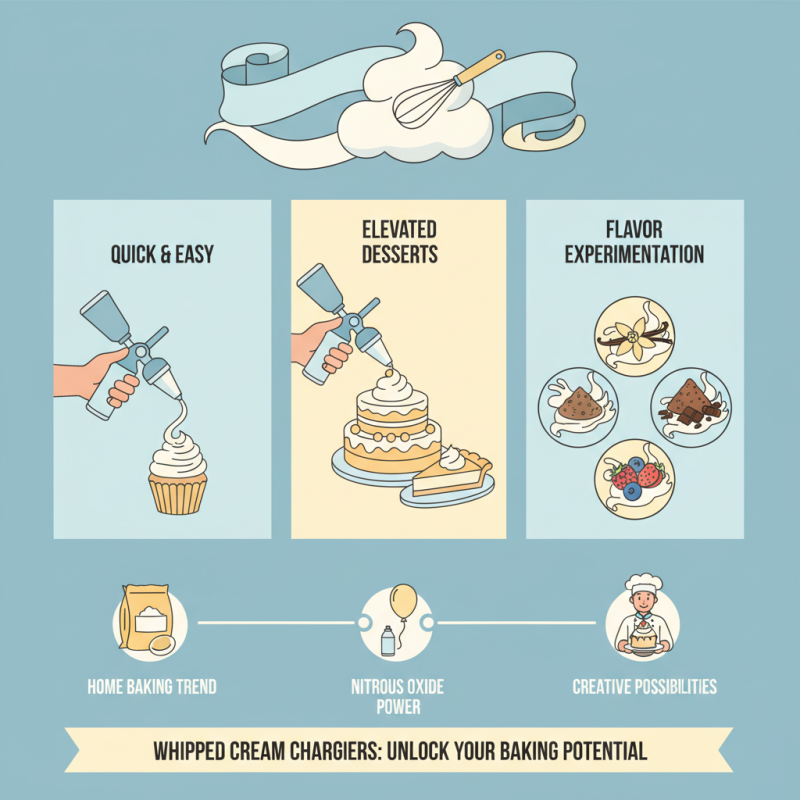 QUICK & EASY

ELEVATED DESSERTS

FLAVOR EXPERIMENTATION

HOME BAKING TREND

NITROUS OXIDE POWER

CREATIVE POSSIBILITIES

WHIPPED CREAM CHARGIERS: UNLOCK YOUR BAKING POTENTIAL