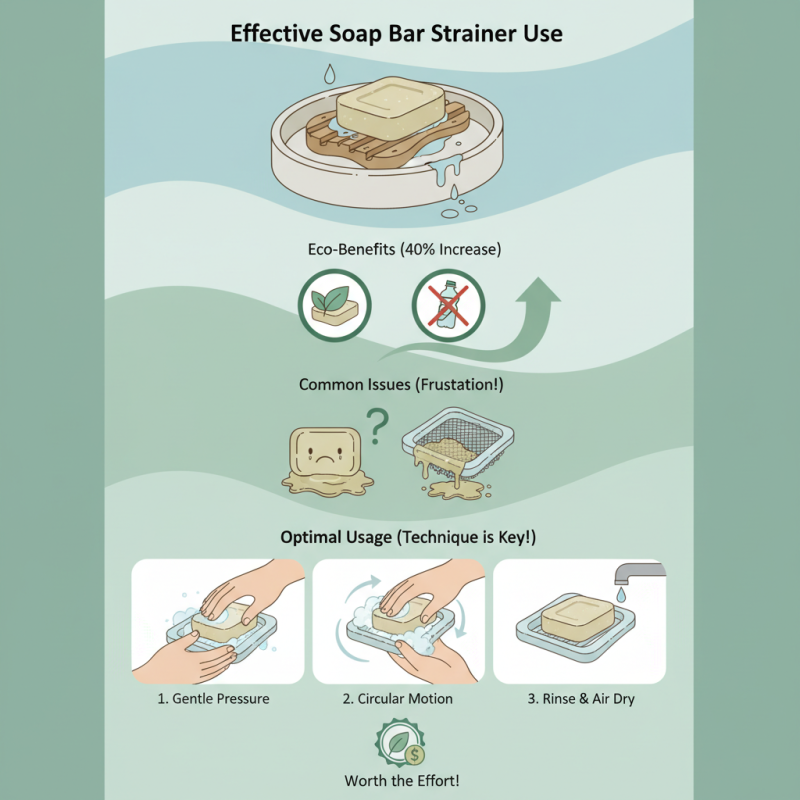 Effective Soap Bar Strainer Use

Eco-Benefits (40% Increase)

Common Issues (Frustation!)

?

Optimal Usage (Technique is Key!)

1. Gentle Pressure

2. Circular Motion

3. Rinse & Air Dry

$

Worth the Effort!