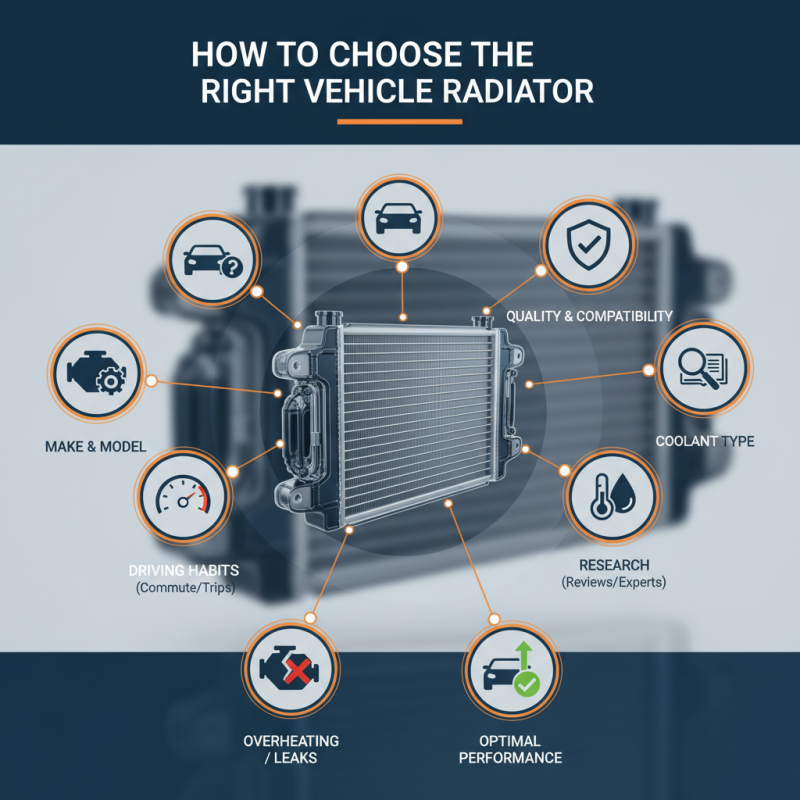 HOW TO CHOOSE THE RIGHT VEHICLE RADIATOR

QUALITY & COMPATIBILITY

MAKE & MODEL

COOLANT TYPE

DRIVING HABITS
(Commute/Trips)

RESEARCH
(Reviews/Experts)

OVERHEATING / LEAKS

OPTIMAL PERFORMANCE