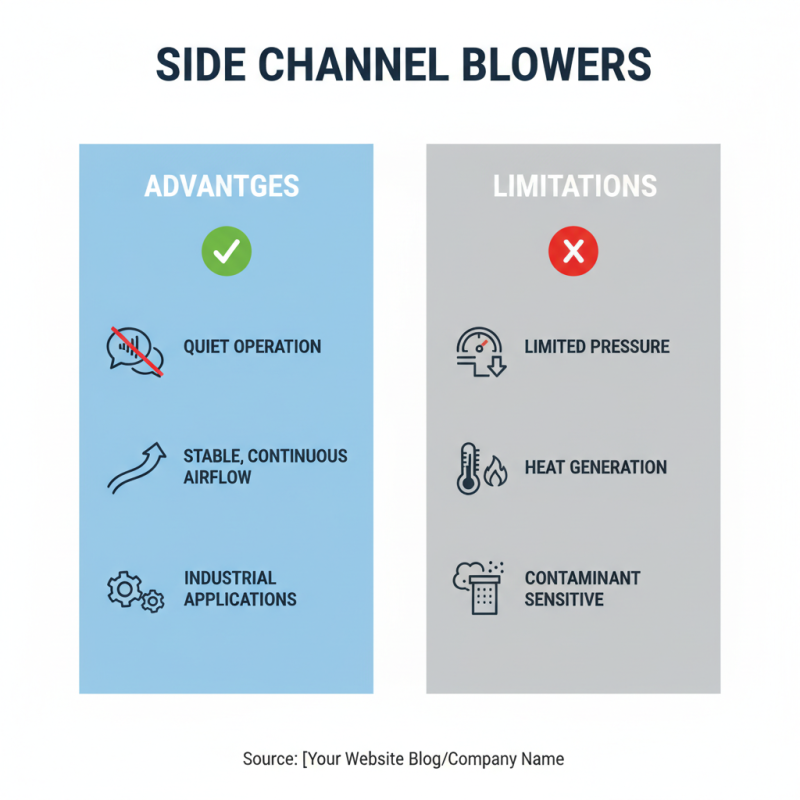 SIDE CHANNEL BLOWERS

ADVANTGES

QUIET OPERATION

STABLE, CONTINUOUS AIRFLOW

INDUSTRIAL APPLICATIONS

LIMITATIONS

LIMITED PRESSURE

HEAT GENERATION

CONTAMINANT SENSITIVE

Source: [Your Website Blog/Company Name