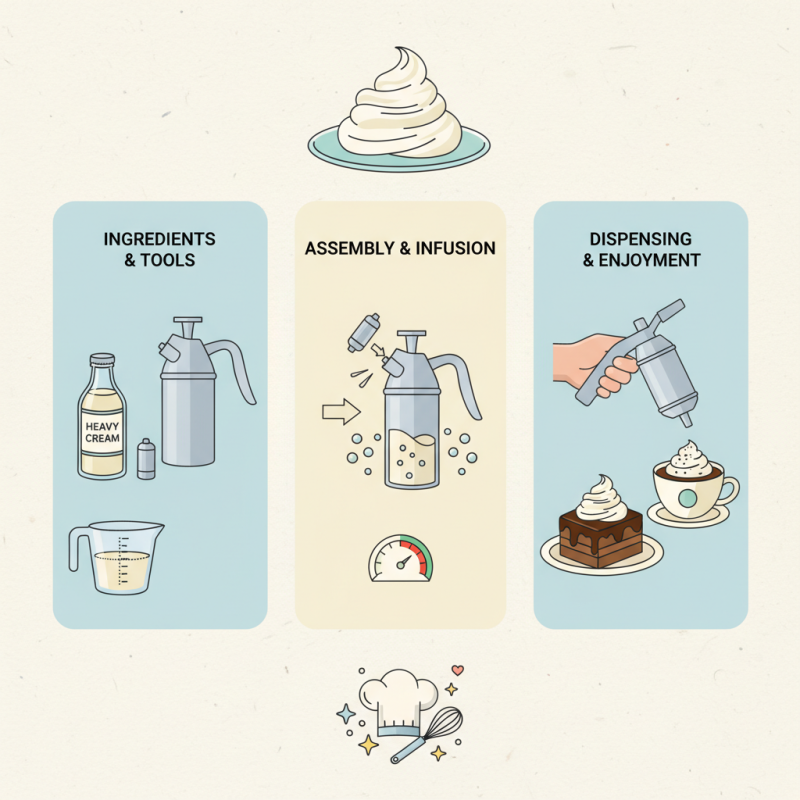 INGREDIENTS & TOOLS

HEAVY CREAM

ASSEMBLY & INFUSION

DISPENSING & ENJOYMENT