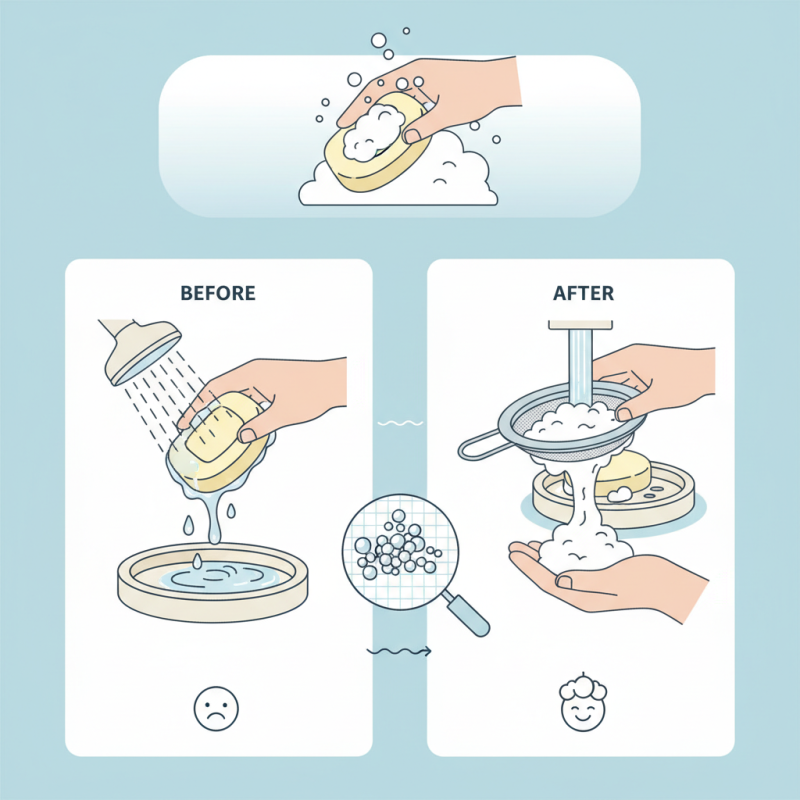 BEFORE

AFTER