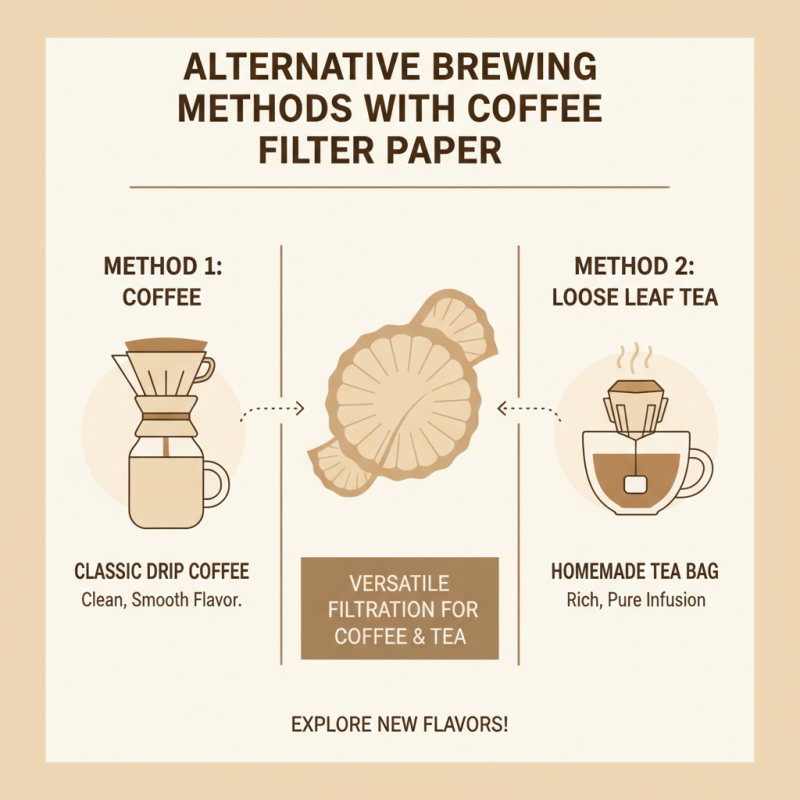 ALTERNATIVE BREWING METHODS WITH COFFEE FILTER PAPER

METHOD 1: COFFEE

CLASSIC DRIP COFFEE
Clean, Smooth Flavor.

VERSATILE FILTRATION FOR COFFEE & TEA

METHOD 2: LOOSE LEAF TEA

HOMEMADE TEA BAG
Rich, Pure Infusion

EXPLORE NEW FLAVORS!