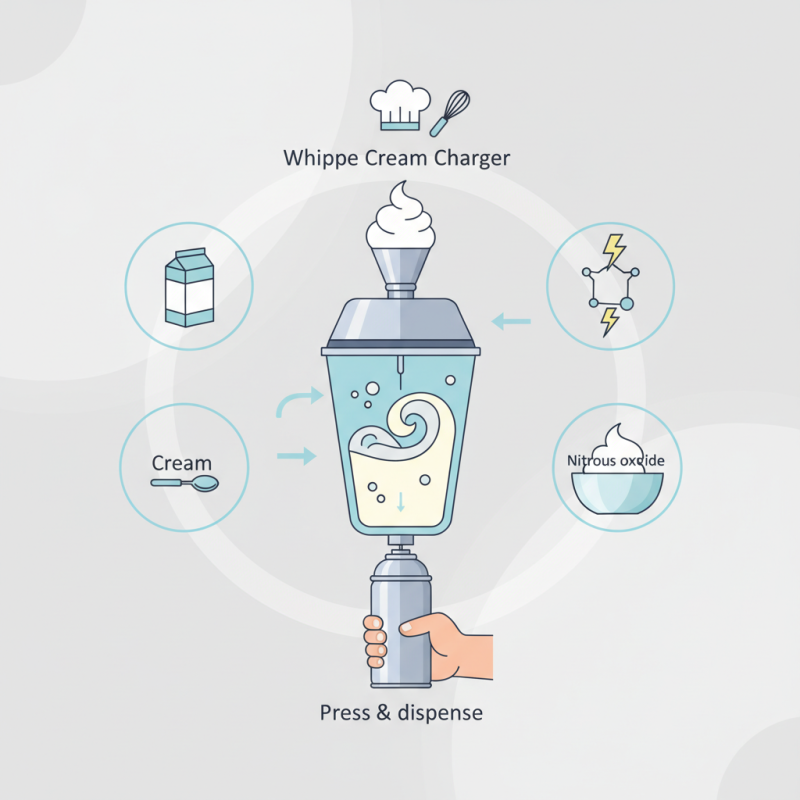 Whippe Cream Charger

Cream

Nitrous oxide

Press & dispense