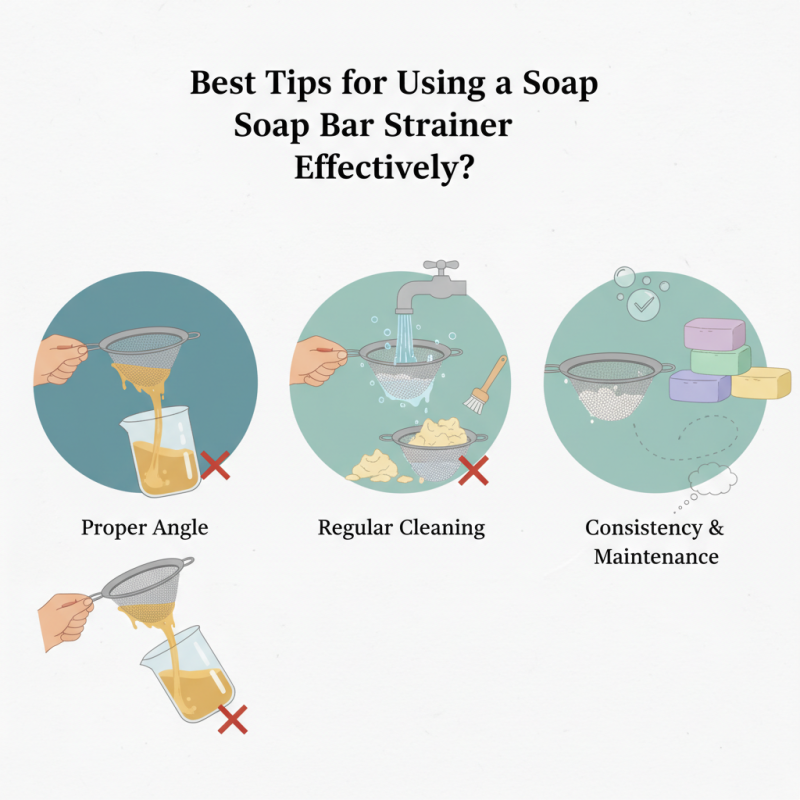 Best Tips for Using a Soap Soap Bar Strainer Effectively?

Proper Angle

Regular Cleaning

Consistency & Maintenance