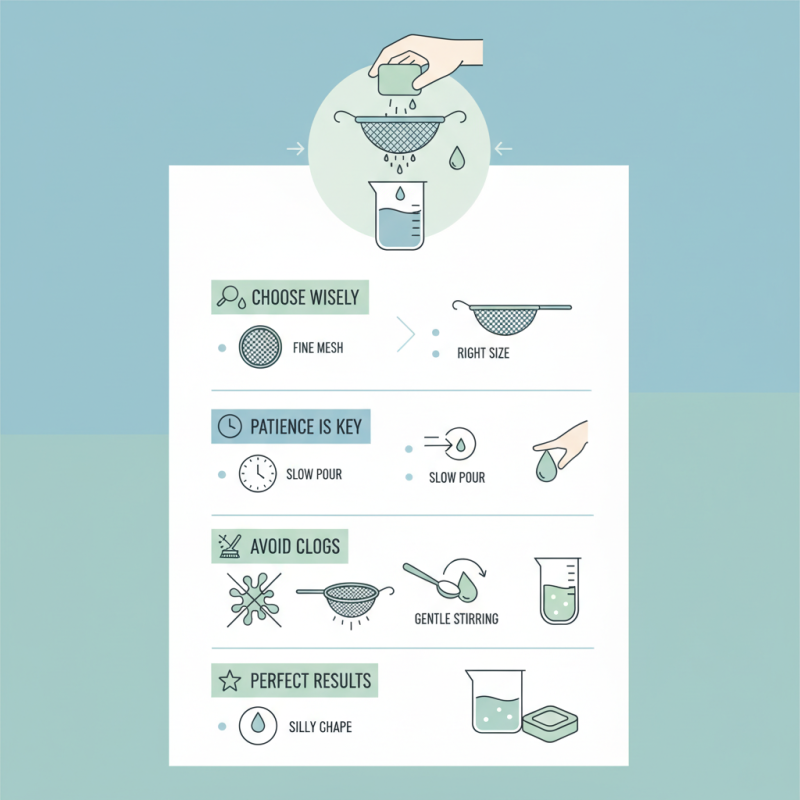 CHOOSE WISELY

FINE MESH

RIGHT SIZE

PATIENCE IS KEY

SLOW POUR

SLOW POUR

AVOID CLOGS

GENTLE STIRRING

PERFECT RESULTS

SILLY CHAPE