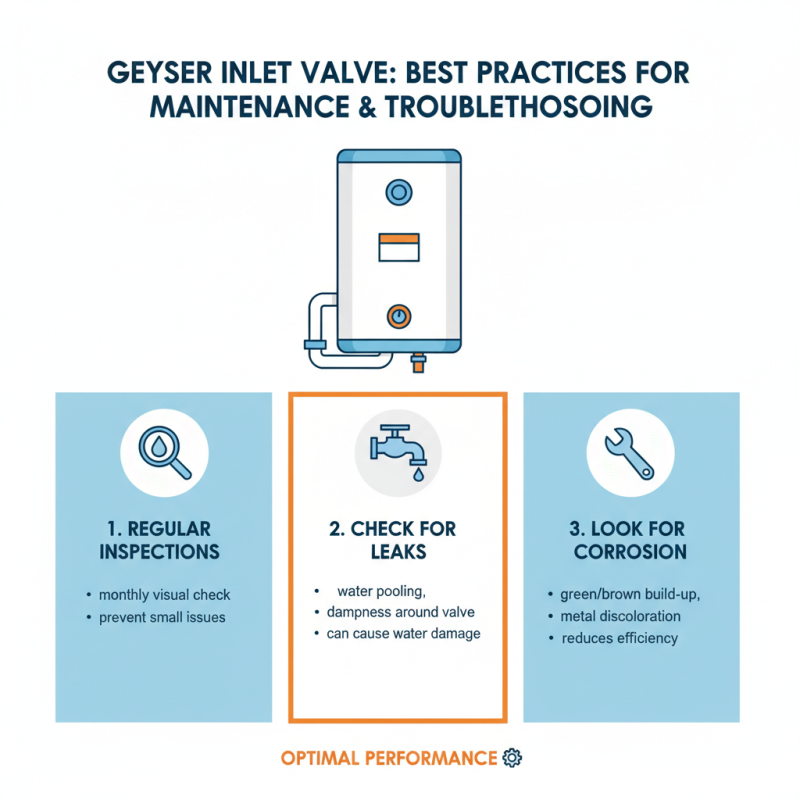 GEYSER INLET VALVE: BEST PRACTICES FOR MAINTENANCE & TROUBLETHOSOING

1. REGULAR INSPECTIONS

• monthly visual check
• prevent small issues

2. CHECK FOR LEAKS

• water pooling,
• dampness around valve
• can cause water damage

3. LOOK FOR CORROSION

• green/brown build-up,
• metal discoloration
• reduces efficiency

OPTIMAL PERFORMANCE