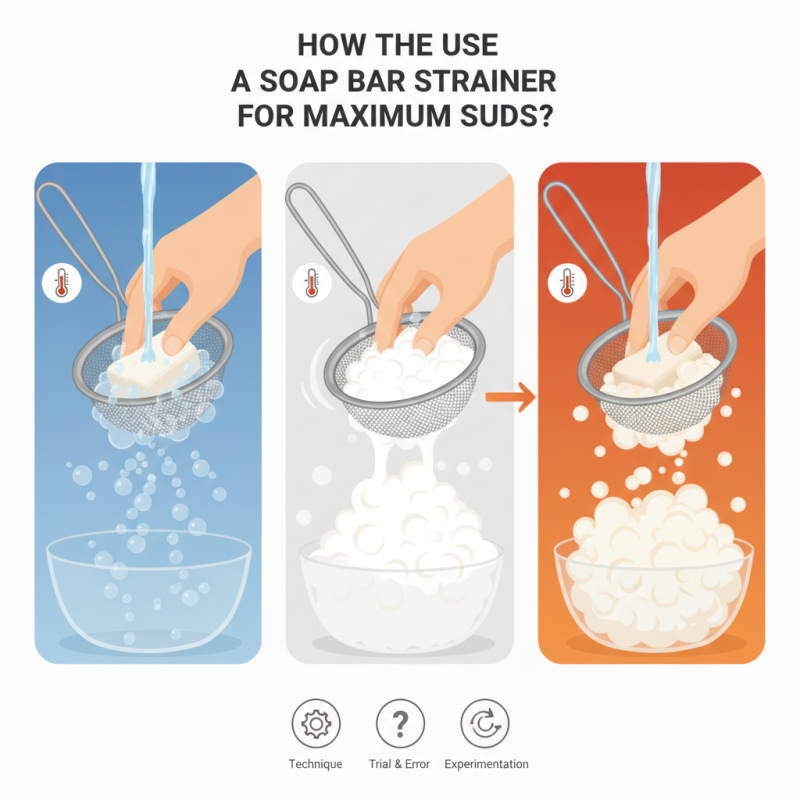 HOW THE USE
A SOAP BAR STRAINER
FOR MAXIMUM SUDS?

?

Technique Trial & Error Experimentation