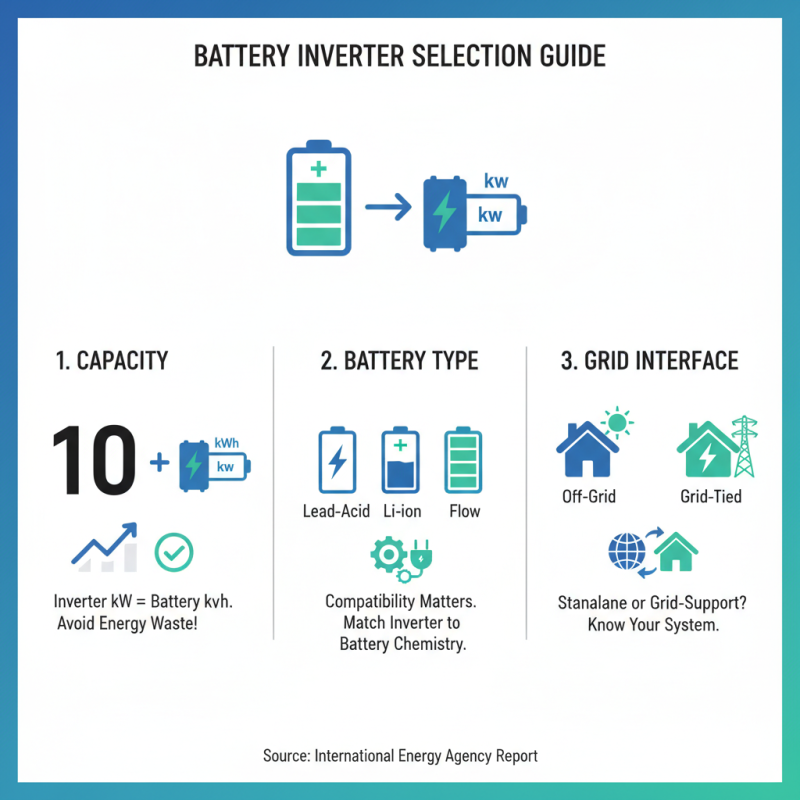 BATTERY INVERTER SELECTION GUIDE

kw
kw

1. CAPACITY

10 + kWh kw

Inverter kW = Battery kvh. Avoid Energy Waste!

2. BATTERY TYPE

Lead-Acid Li-ion Flow

Compatibility Matters. Match Inverter to Battery Chemistry.

3. GRID INTERFACE

Off-Grid Grid-Tied

Stanalane or Grid-Support? Know Your System.

Source: International Energy Agency Report