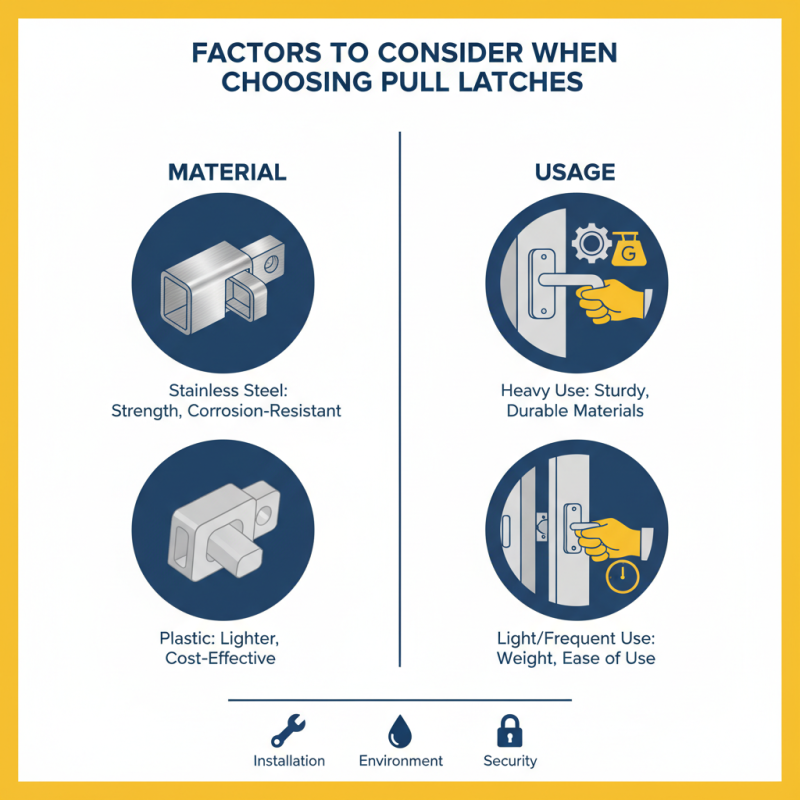 FACTORS TO CONSIDER WHEN CHOOSING PULL LATCHES

MATERIAL

Stainless Steel: Strength, Corrosion-Resistant

Plastic: Lighter, Cost-Effective

USAGE

G

Heavy Use: Sturdy, Durable Materials

Light/Frequent Use: Weight, Ease of Use

Installation

Environment

Security