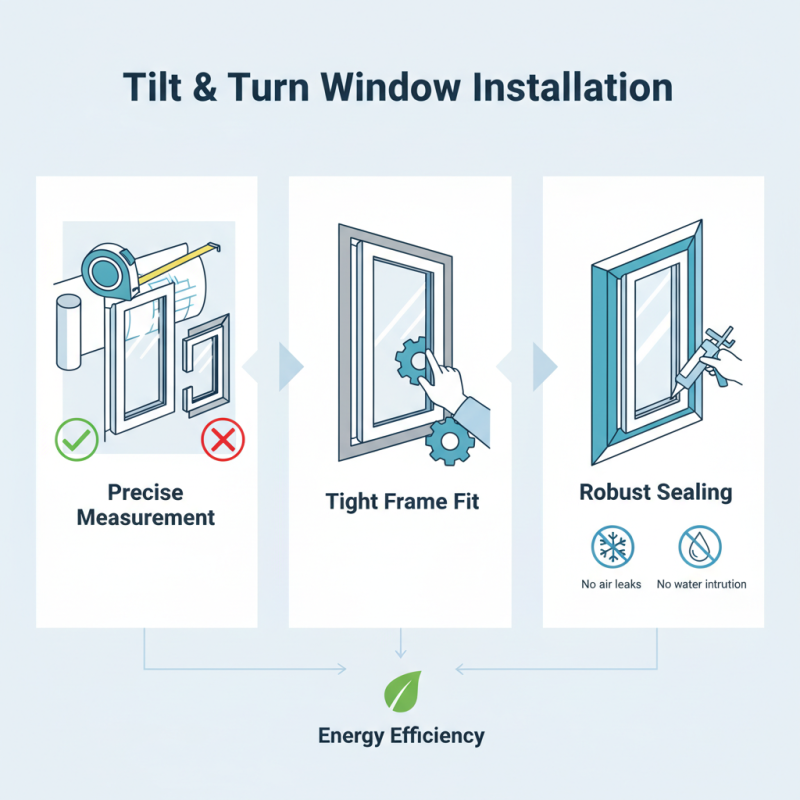 Tilt & Turn Window Installation

Precise Measurement

Tight Frame Fit

Robust Sealing

No air leaks

No water intrution

Energy Efficiency