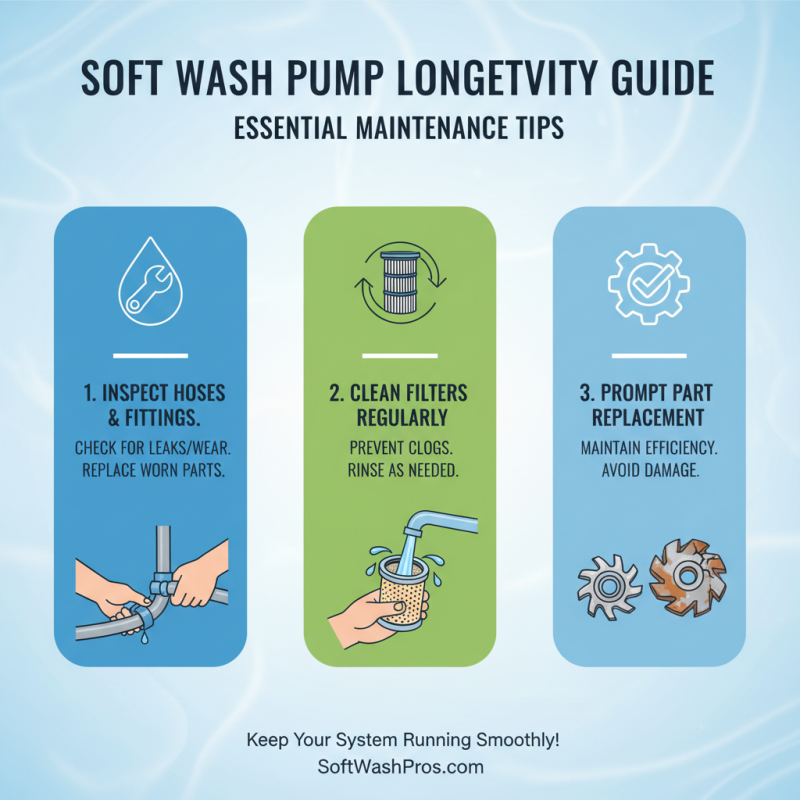 SOFT WASH PUMP LONGETVITY GUIDE
ESSENTIAL MAINTENANCE TIPS

1. INSPECT HOSES & FITTINGS.
CHECK FOR LEAKS/WEAR. REPLACE WORN PARTS.

2. CLEAN FILTERS REGULARLY
PREVENT CLOGS. RINSE AS NEEDED.

3. PROMPT PART REPLACEMENT
MAINTAIN EFFICIENCY. AVOID DAMAGE.

Keep Your System Running Smoothly!
SoftWashPros.com