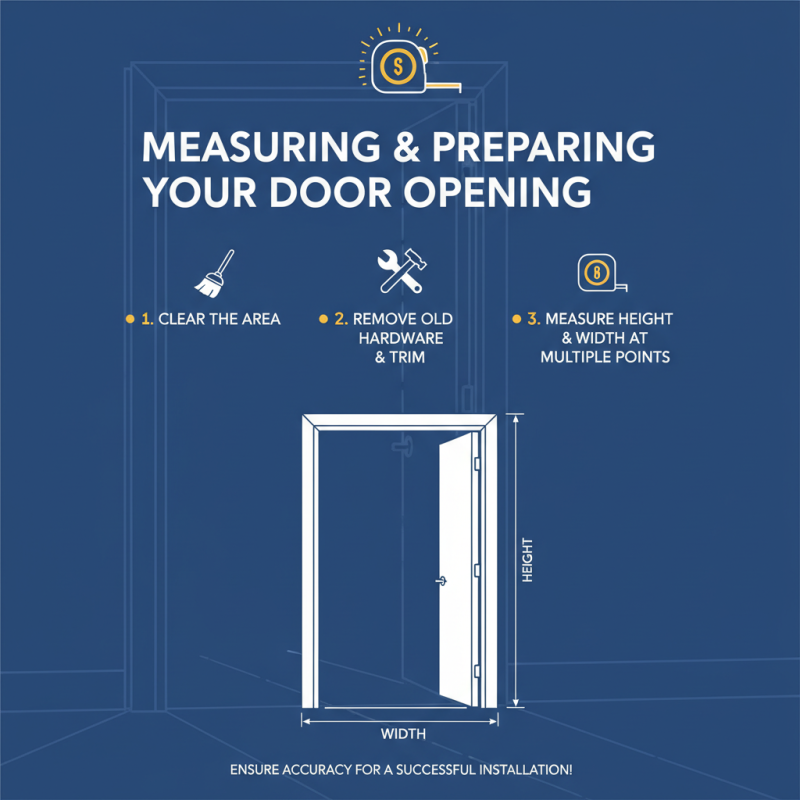 MEASURING & PREPARING YOUR DOOR OPENING

1. CLEAR THE AREA

2. REMOVE OLD HARDWARE & TRIM

3. MEASURE HEIGHT & WIDTH AT MULTIPLE POINTS

HEIGHT

WIDTH

ENSURE ACCURACY FOR A SUCCESSFUL INSTALLATION!