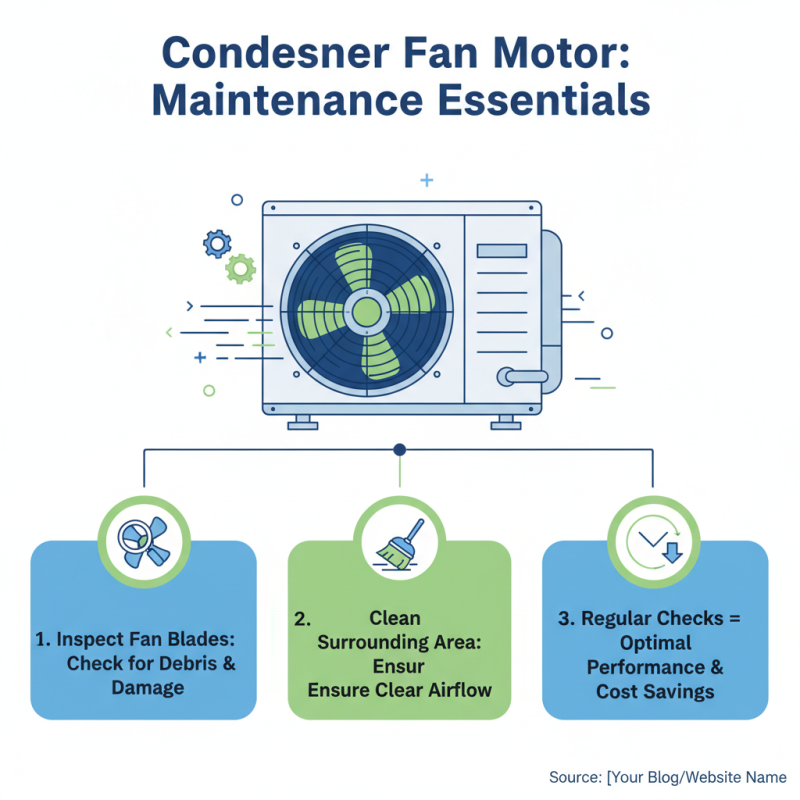 Condesner Fan Motor: Maintenance Essentials

1. Inspect Fan Blades: Check for Debris & Damage

2. Clean Surrounding Area: Ensur Ensure Clear Airflow

3. Regular Checks = Optimal Performance & Cost Savings

Source: [Your Blog/Website Name