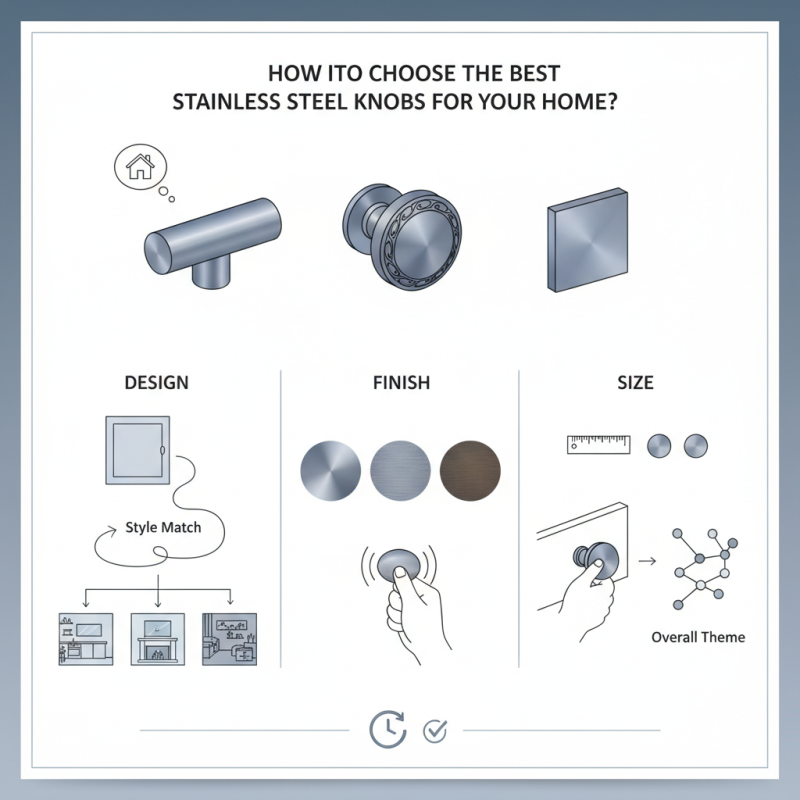 HOW ITO CHOOSE THE BEST
STAINLESS STEEL KNOBS FOR YOUR HOME?

DESIGN

Style Match

FINISH

SIZE

Overall Theme