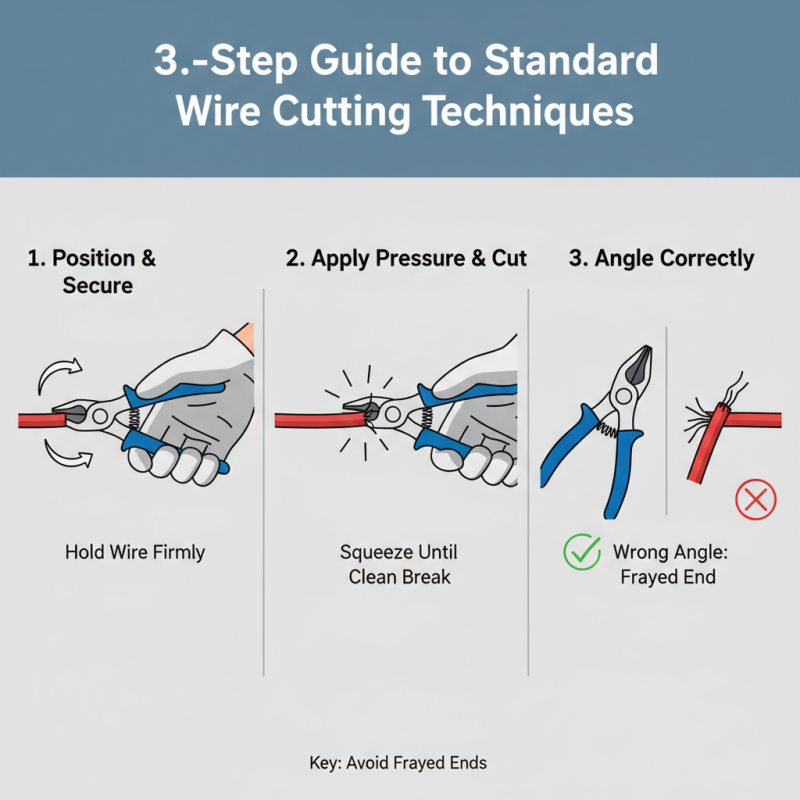 3.-Step Guide to Standard Wire Cutting Techniques

1. Position & Secure

Hold Wire Firmly

2. Apply Pressure & Cut

Squeeze Until Clean Break

3. Angle Correctly

Wrong Angle: Frayed End

Key: Avoid Frayed Ends