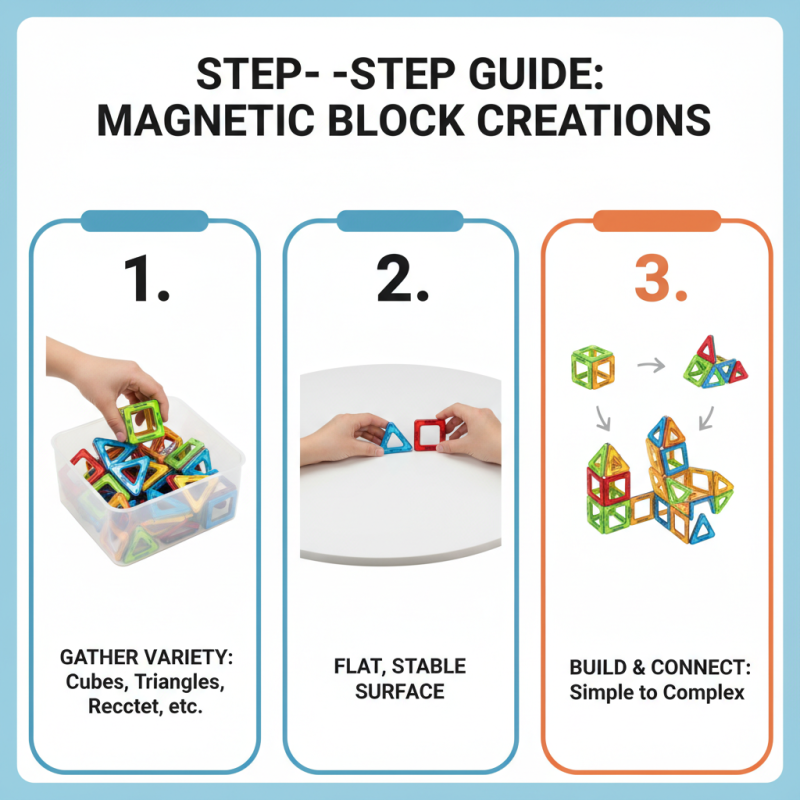 STEP- -STEP GUIDE:
MAGNETIC BLOCK CREATIONS

1.

GATHER VARIETY:
Cubes, Triangles, Recctet, etc.

2.

FLAT, STABLE SURFACE

3.

BUILD & CONNECT:
Simple to Complex