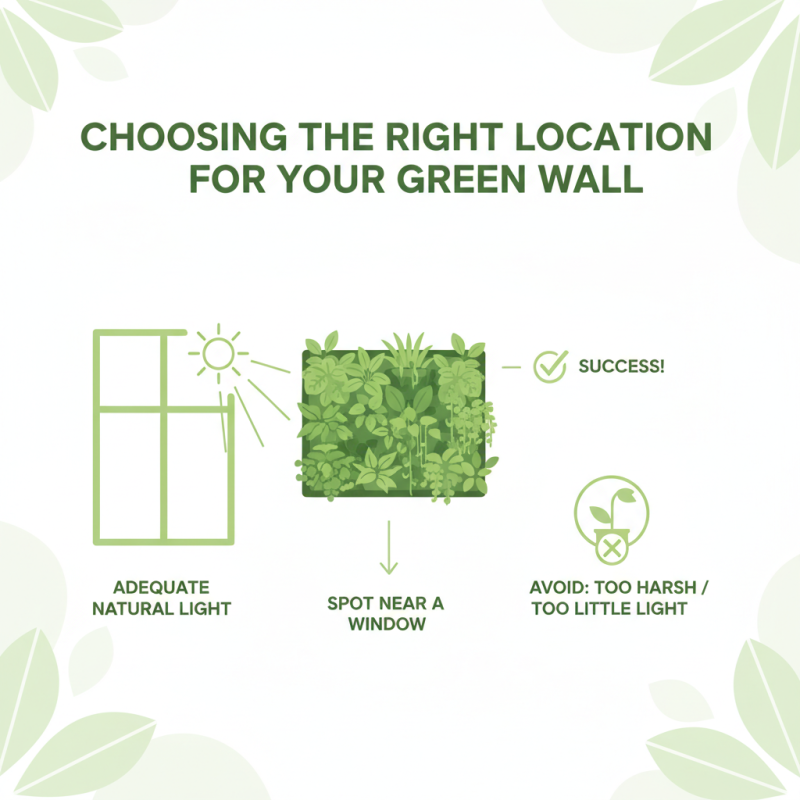 CHOOSING THE RIGHT LOCATION FOR YOUR GREEN WALL

SUCCESS!

ADEQUATE NATURAL LIGHT

SPOT NEAR A WINDOW

AVOID: TOO HARSH / TOO LITTLE LIGHT