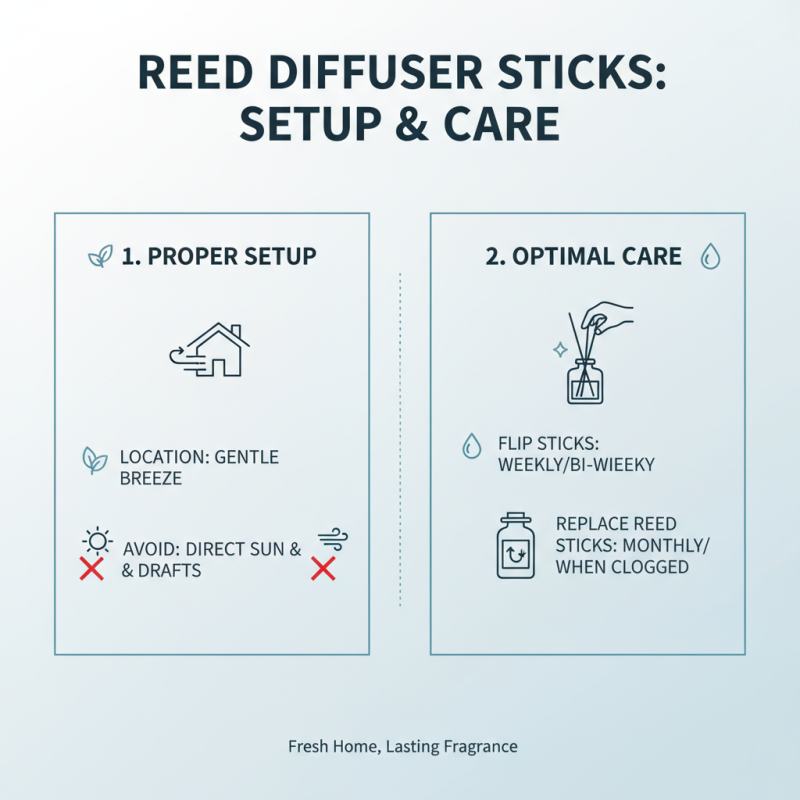 REED DIFFUSER STICKS: SETUP & CARE

1. PROPER SETUP

LOCATION: GENTLE BREEZE

AVOID: DIRECT SUN & & DRAFTS

2. OPTIMAL CARE

FLIP STICKS: WEEKLY/BI-WIEEKY

REPLACE REED STICKS: MONTHLY/ WHEN CLOGGED

Fresh Home, Lasting Fragrance