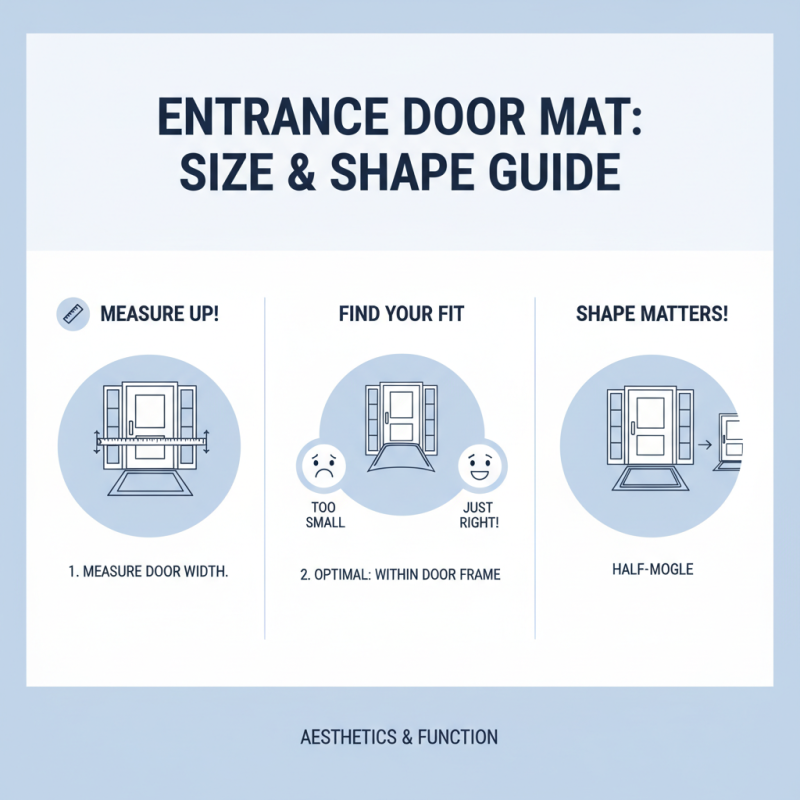 ENTRANCE DOOR MAT: SIZE & SHAPE GUIDE

MEASURE UP!

1. MEASURE DOOR WIDTH.

FIND YOUR FIT

TOO SMALL

JUST RIGHT!

2. OPTIMAL: WITHIN DOOR FRAME

SHAPE MATTERS!

HALF-MOGLE

AESTHETICS & FUNCTION