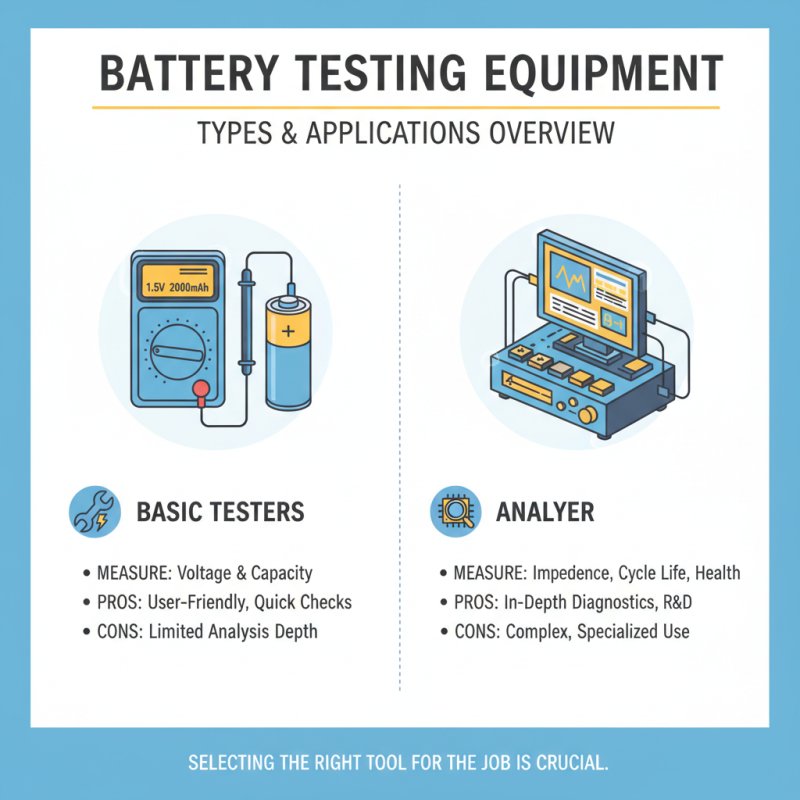 BATTERY TESTING EQUIPMENT

TYPES & APPLICATIONS OVERVIEW

1.5V 2000mAh

+

BASIC TESTERS

• MEASURE: Voltage & Capacity
• PROS: User-Friendly, Quick Checks
• CONS: Limited Analysis Depth

ANALYER

• MEASURE: Impedence, Cycle Life, Health
• PROS: In-Depth Diagnostics, R&D
• CONS: Complex, Specialized Use

SELECTING THE RIGHT TOOL FOR THE JOB IS CRUCIAL.