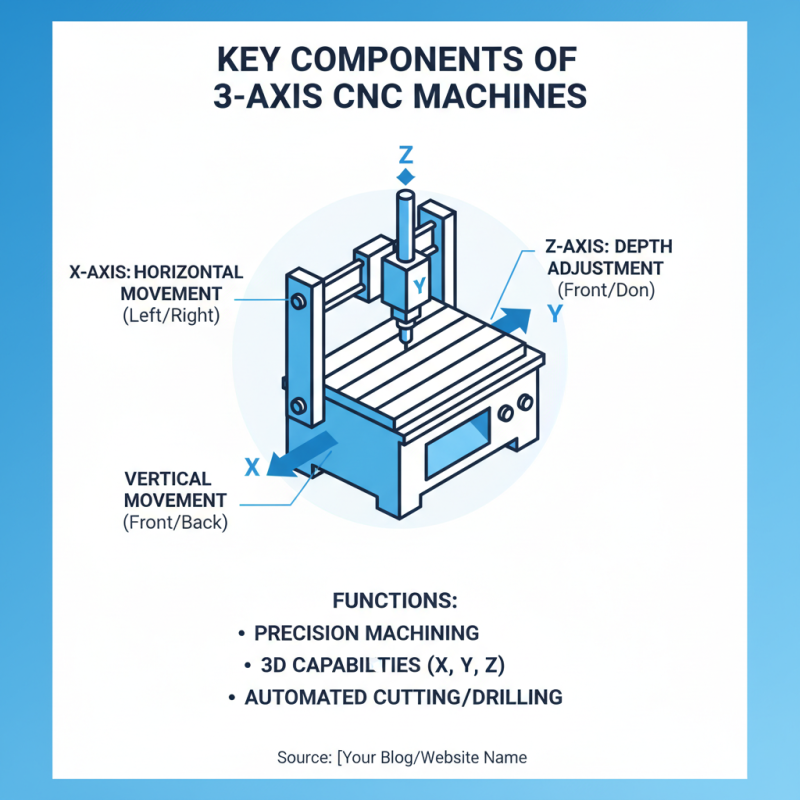 KEY COMPONENTS OF 3-AXIS CNC MACHINES

Z

X-AXIS: HORIZONTAL MOVEMENT
(Left/Right)

Y

Z-AXIS: DEPTH ADJUSTMENT
(Front/Don)

Y

X

VERTICAL MOVEMENT
(Front/Back)

FUNCTIONS:
• PRECISION MACHINING
• 3D CAPABILTIES (X, Y, Z)
• AUTOMATED CUTTING/DRILLING

Source: [Your Blog/Website Name