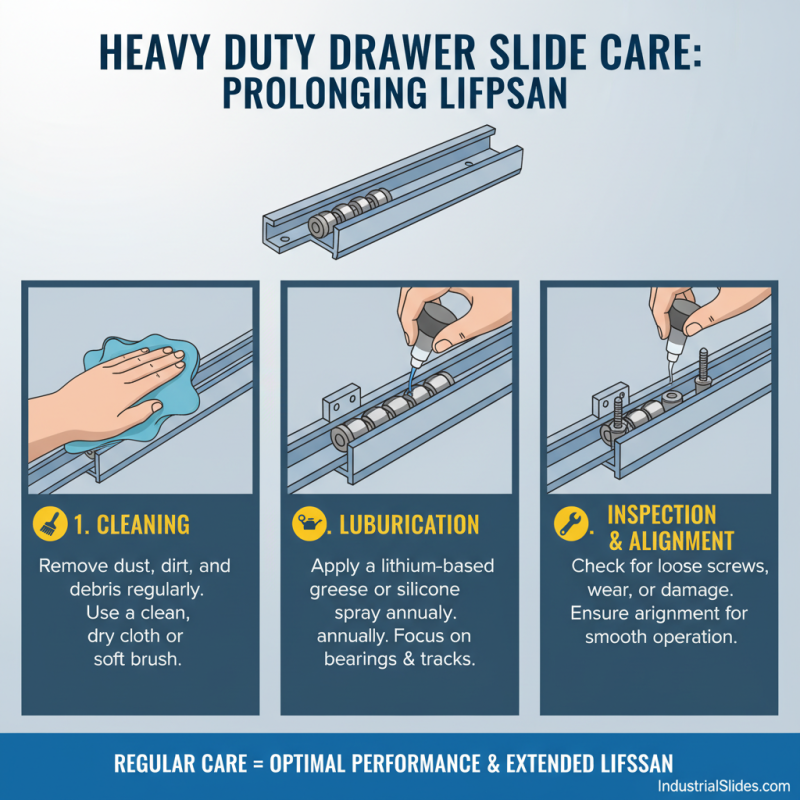 HEAVY DUTY DRAWER SLIDE CARE: PROLONGING LIFPSAN

1. CLEANING

Remove dust, dirt, and debris regularly. Use a clean, dry cloth or soft brush.

. LUBURICATION

Apply a lithium-based greese or silicone spray annualy. annually. Focus on bearings & tracks.

INSPECTION & ALIGNMENT

Check for loose screws, wear, or damage. Ensure arignment for smooth operation.

REGULAR CARE = OPTIMAL PERFORMANCE & EXTENDED LIFSSAN

IndustrialSlides.com