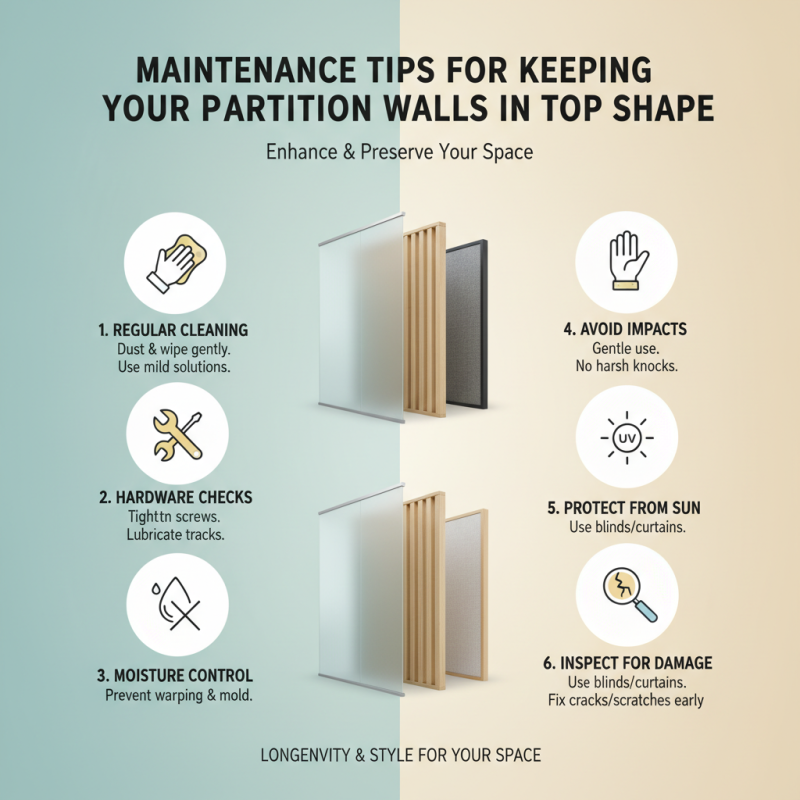 MAINTENANCE TIPS FOR KEEPING YOUR PARTITION WALLS IN TOP SHAPE

Enhance & Preserve Your Space

1. REGULAR CLEANING
Dust & wipe gently.
Use mild solutions.

2. HARDWARE CHECKS
Tighttn screws.
Lubricate tracks.

3. MOISTURE CONTROL
Prevent warping & mold.

4. AVOID IMPACTS
Gentle use.
No harsh knocks.

UV

5. PROTECT FROM SUN
Use blinds/curtains.

6. INSPECT FOR DAMAGE
Use blinds/curtains.
Fix cracks/scratches early

LONGENVITY & STYLE FOR YOUR SPACE