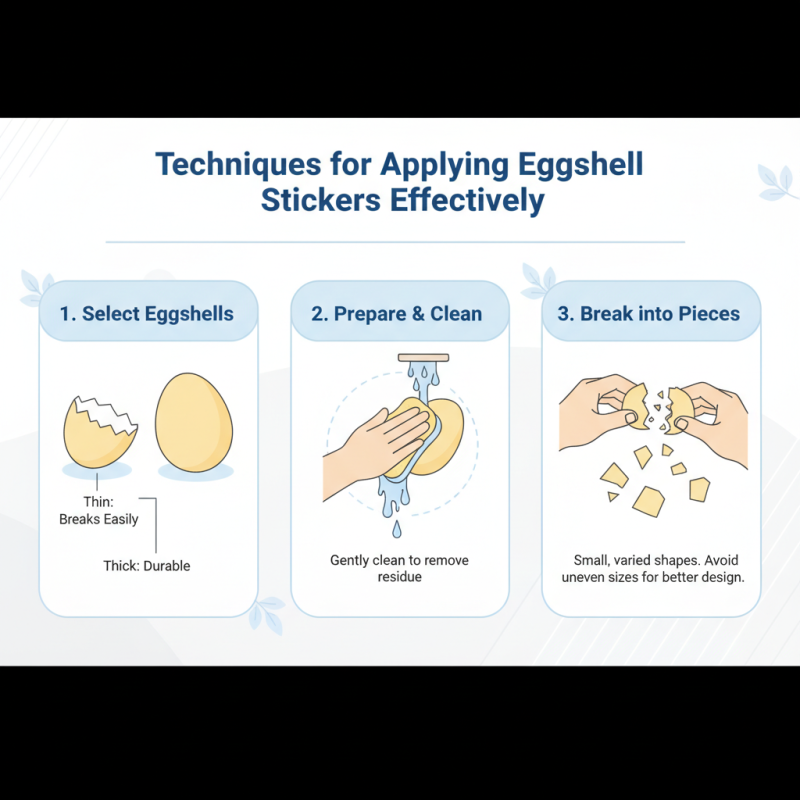 Techniques for Applying Eggshell Stickers Effectively

1. Select Eggshells

Thin: Breaks Easily

Thick: Durable

2. Prepare & Clean

Gently clean to remove residue

3. Break into Pieces

Small, varied shapes. Avoid uneven sizes for better design.