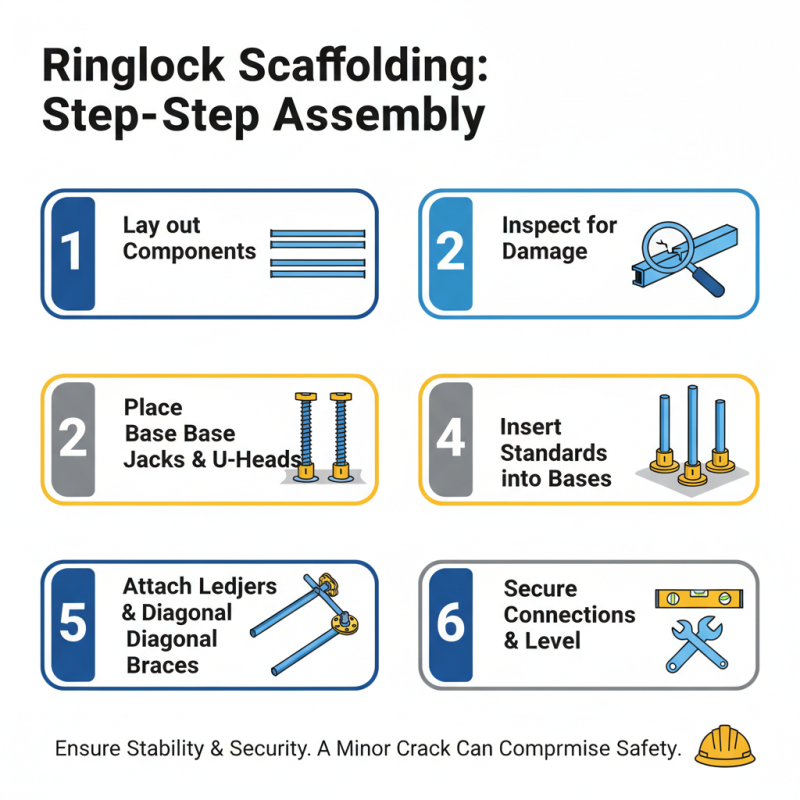 Ringlock Scaffolding: Step-Step Assembly

1 Lay out Components

2 Inspect for Damage

2 Place Base Base Jacks & U-Heads

4 Insert Standards into Bases

5 Attach Ledjers & Diagonal Diagonal Braces

6 Secure Connections & Level

Ensure Stability & Security. A Minor Crack Can Comprmise Safety.