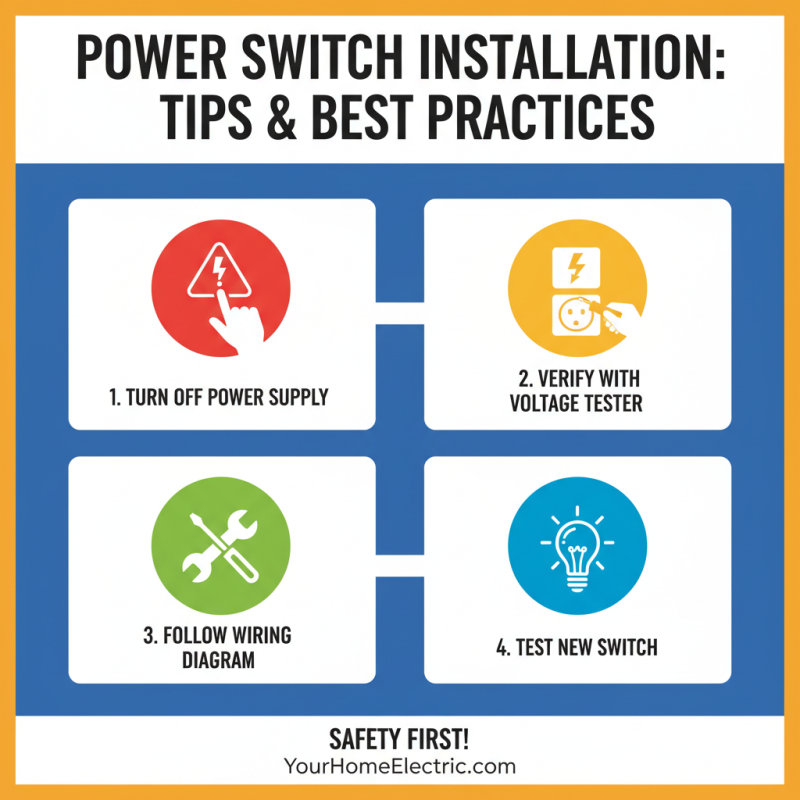 POWER SWITCH INSTALLATION: TIPS & BEST PRACTICES

1. TURN OFF POWER SUPPLY

2. VERIFY WITH VOLTAGE TESTER

3. FOLLOW WIRING DIAGRAM

4. TEST NEW SWITCH

SAFETY FIRST!
YourHomeElectric.com