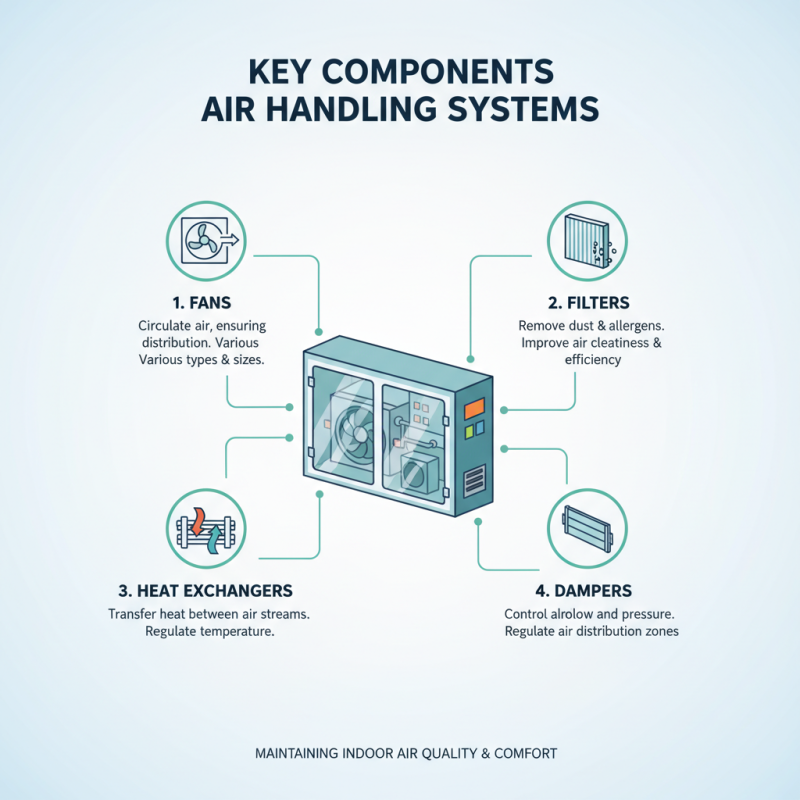 KEY COMPONENTS
AIR HANDLING SYSTEMS

1. FANS
Circulate air, ensuring distribution. Various Various types & sizes.

2. FILTERS
Remove dust & allergens. Improve air cleatiness & efficiency

3. HEAT EXCHANGERS
Transfer heat between air streams. Regulate temperature.

4. DAMPERS
Control alrolow and pressure. Regulate air distribution zones

MAINTAINING INDOOR AIR QUALITY & COMFORT