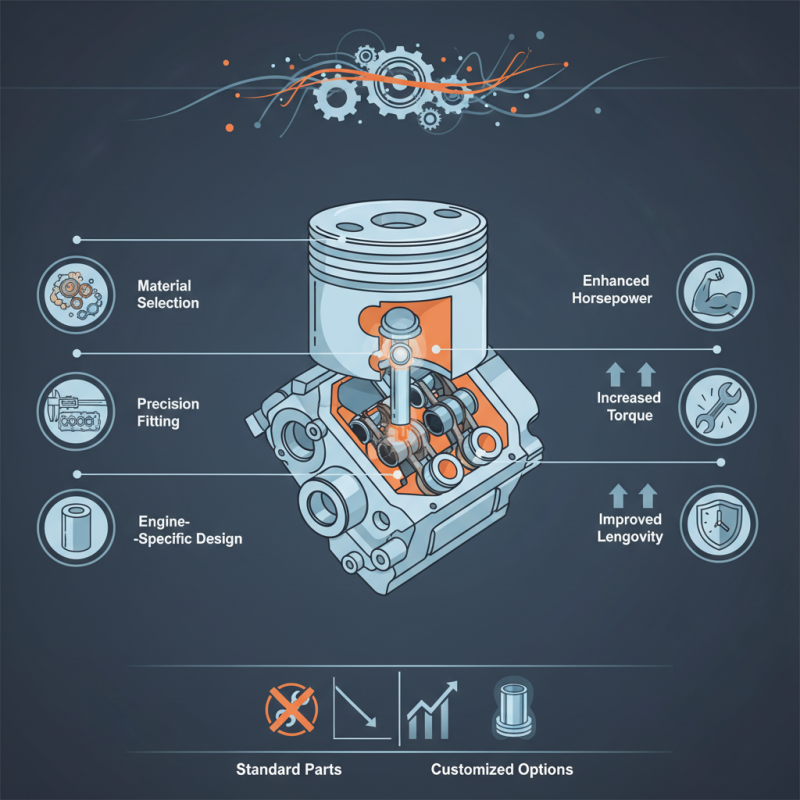 Material Selection

Precision Fitting

Engine- -Specific Design

Enhanced Horsepower

Increased Torque

Improved Lengovity

Standard Parts

Customized Options