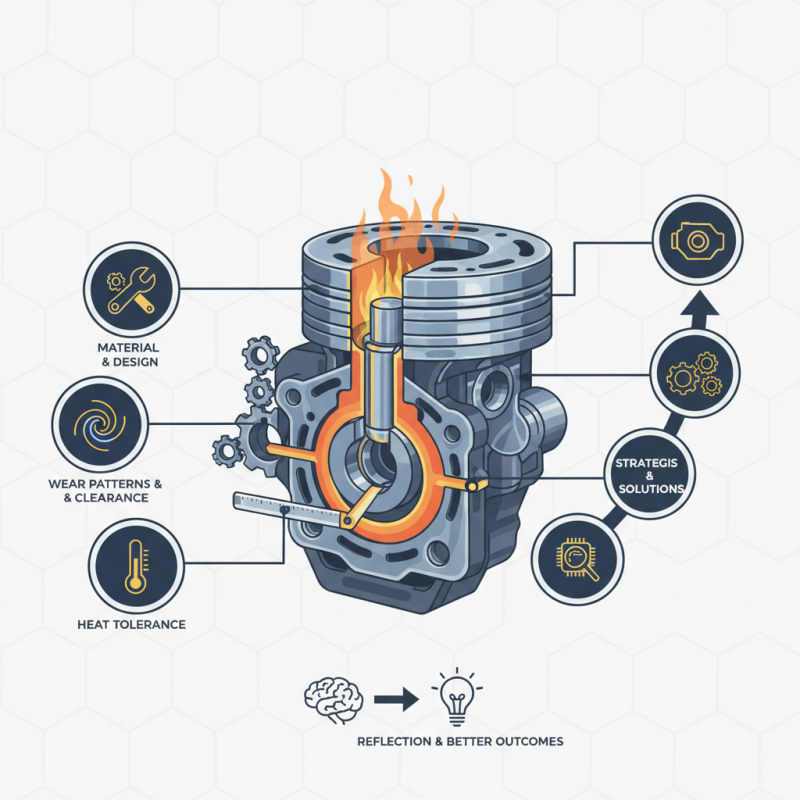 MATERIAL & DESIGN

WEAR PATTERNS & & CLEARANCE

HEAT TOLERANCE

STRATEGIS & SOLUTIONS

REFLECTION & BETTER OUTCOMES