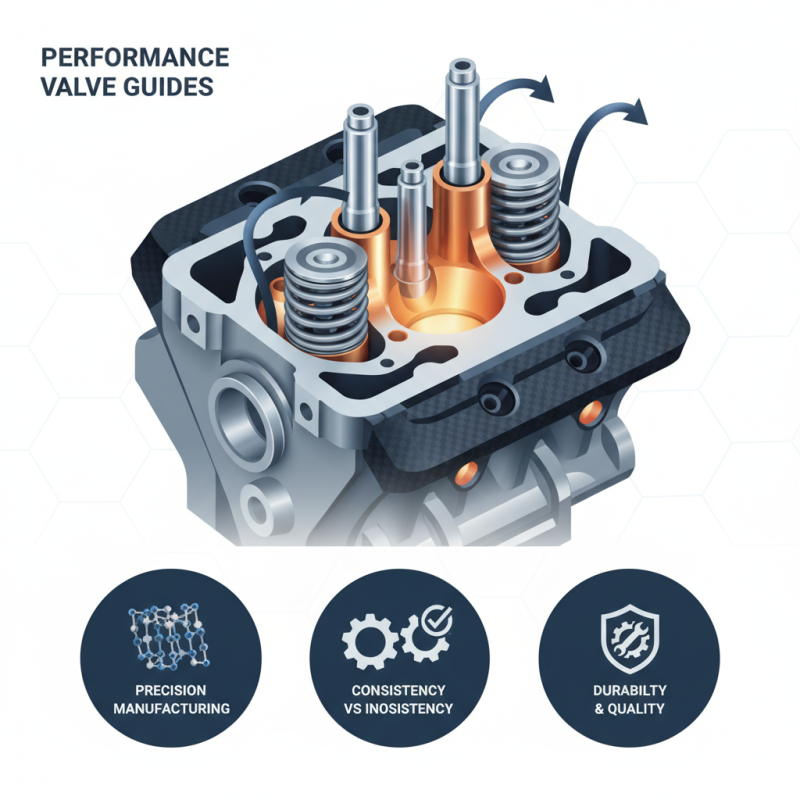 PERFORMANCE VALVE GUIDES

PRECISION MANUFACTURING

CONSISTENCY VS INOSISTENCY

DURABILTY & QUALITY