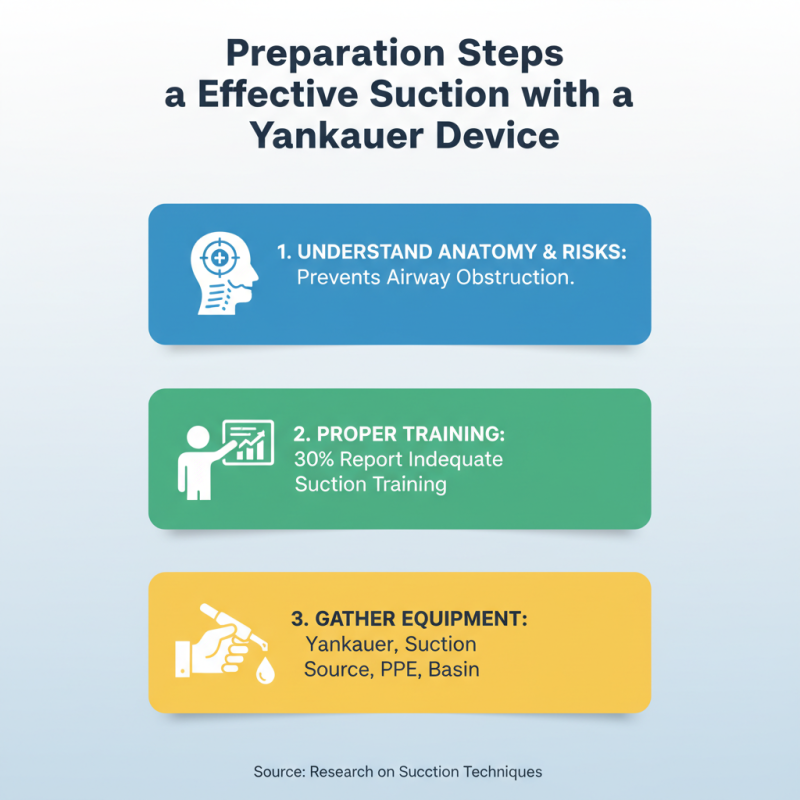 Preparation Steps a Effective Suction with a Yankauer Device

1. UNDERSTAND ANATOMY & RISKS: Prevents Airway Obstruction.

2. PROPER TRAINING: 30% Report Indequate Suction Training

3. GATHER EQUIPMENT: Yankauer, Suction Source, PPE, Basin

Source: Research on Suction Techniques