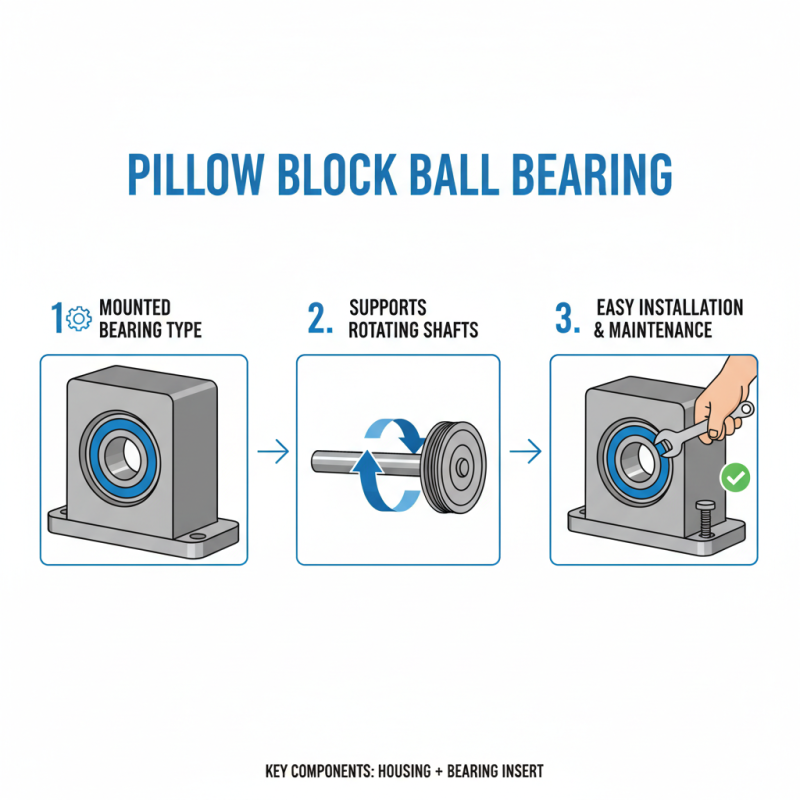 PILLOW BLOCK BALL BEARING

1 MOUNTED BEARING TYPE

2. SUPPORTS ROTATING SHAFTS

3. EASY INSTALLATION & MAINTENANCE

KEY COMPONENTS: HOUSING + BEARING INSERT