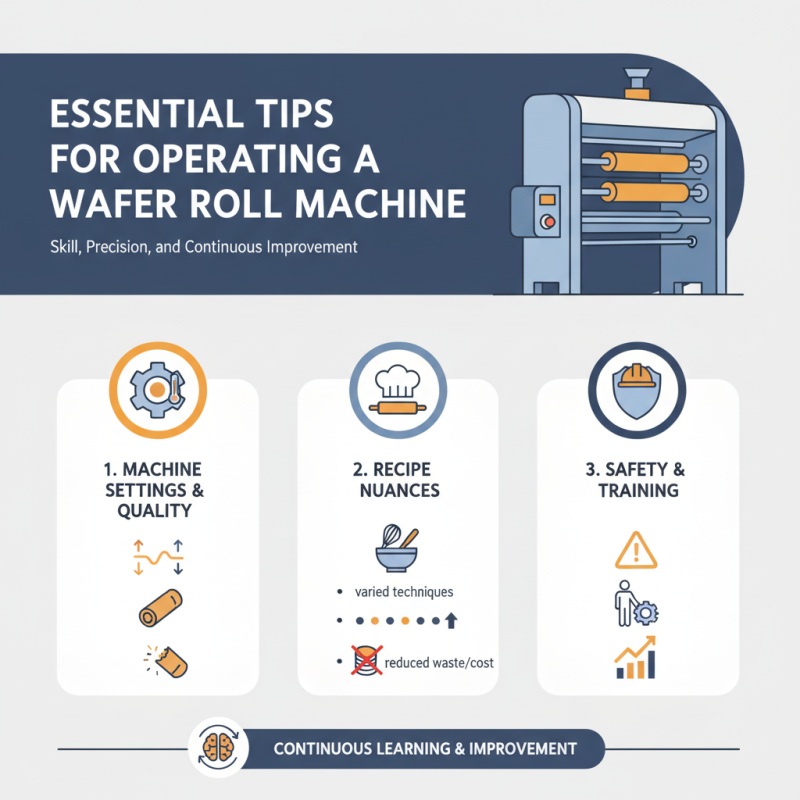 ESSENTIAL TIPS FOR OPERATING A WAFER ROLL MACHINE

Skill, Precision, and Continuous Improvement

1. MACHINE SETTINGS & QUALITY

2. RECIPE NUANCES

• varied techniques

• reduced waste/cost

3. SAFETY & TRAINING

CONTINUOUS LEARNING & IMPROVEMENT