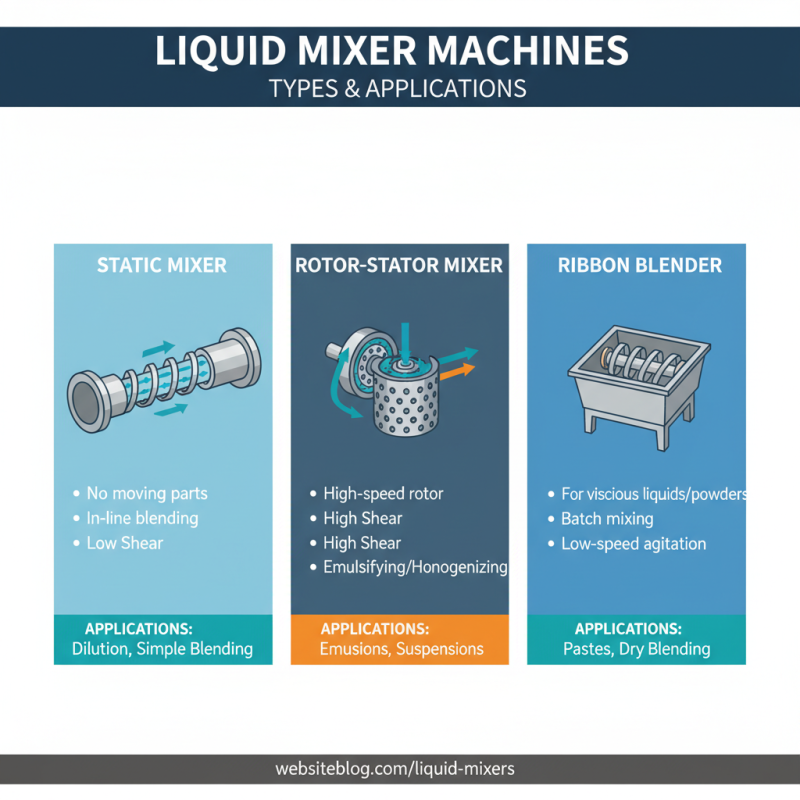 LIQUID MIXER MACHINES
TYPES & APPLICATIONS

STATIC MIXER

• No moving parts
• In-line blending
• Low Shear

APPLICATIONS:
Dilution, Simple Blending

ROTOR-STATOR MIXER

• High-speed rotor
• High Shear
• High Shear
• Emulsifying/Honogenizing

APPLICATIONS:
Emusions, Suspensions

RIBBON BLENDER

• For viscious liquids/powders
• Batch mixing
• Low-speed agitation

APPLICATIONS:
Pastes, Dry Blending

websiteblog.com/liquid-mixers