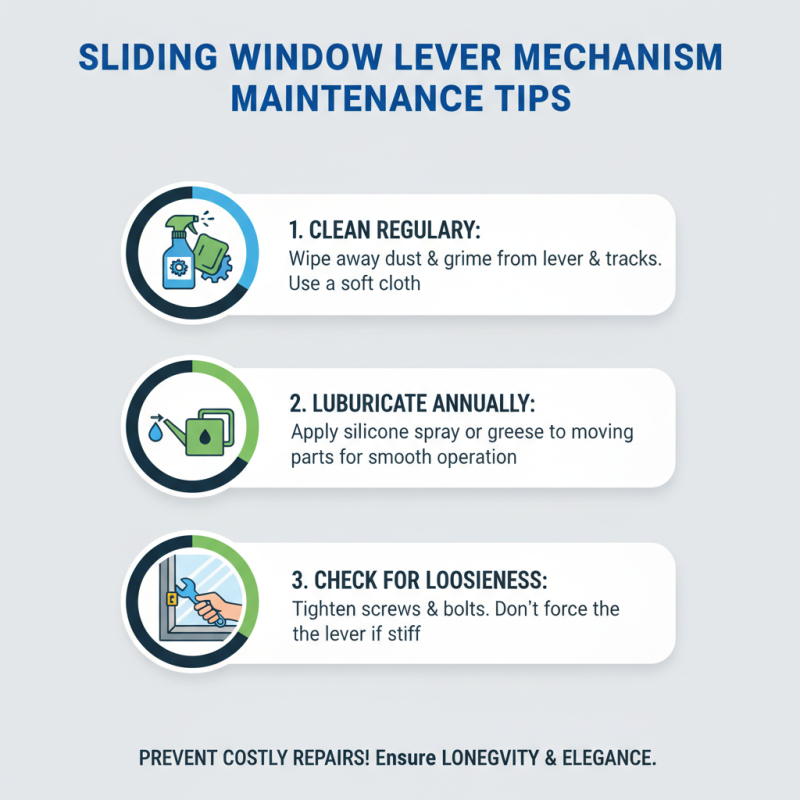 SLIDING WINDOW LEVER MECHANISM MAINTENANCE TIPS

1. CLEAN REGULARY:
Wipe away dust & grime from lever & tracks. Use a soft cloth

2. LUBURICATE ANNUALLY:
Apply silicone spray or greese to moving parts for smooth operation

3. CHECK FOR LOOSIENESS:
Tighten screws & bolts. Don't force the the lever if stiff

PREVENT COSTLY REPAIRS! Ensure LONEGVITY & ELEGANCE.