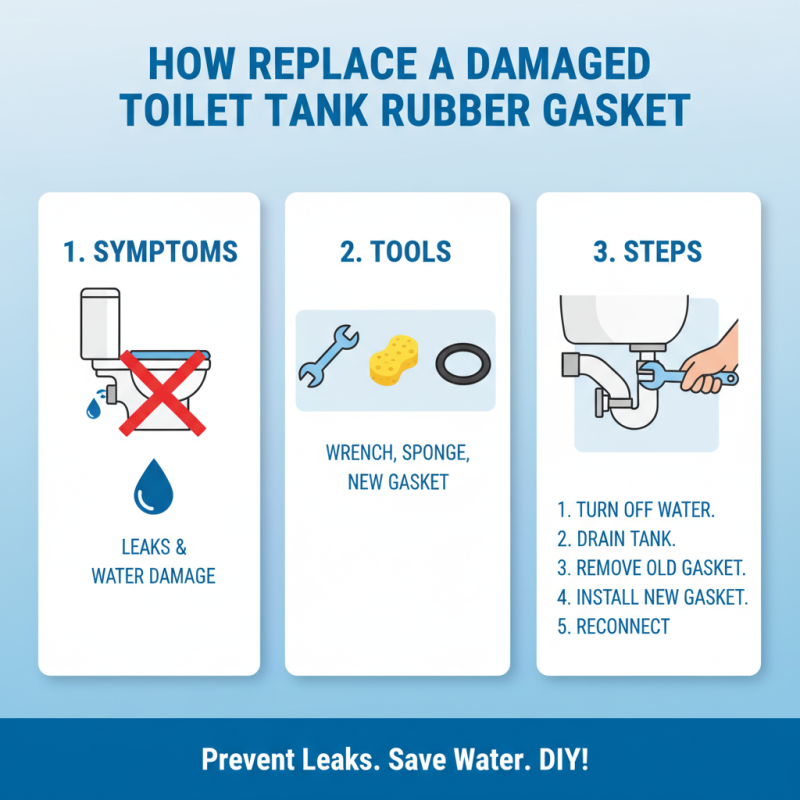 HOW REPLACE A DAMAGED TOILET TANK RUBBER GASKET

1. SYMPTOMS

LEAKS & WATER DAMAGE

2. TOOLS

WRENCH, SPONGE, NEW GASKET

3. STEPS

1. TURN OFF WATER.
2. DRAIN TANK.
3. REMOVE OLD GASKET.
4. INSTALL NEW GASKET.
5. RECONNECT

Prevent Leaks. Save Water. DIY!