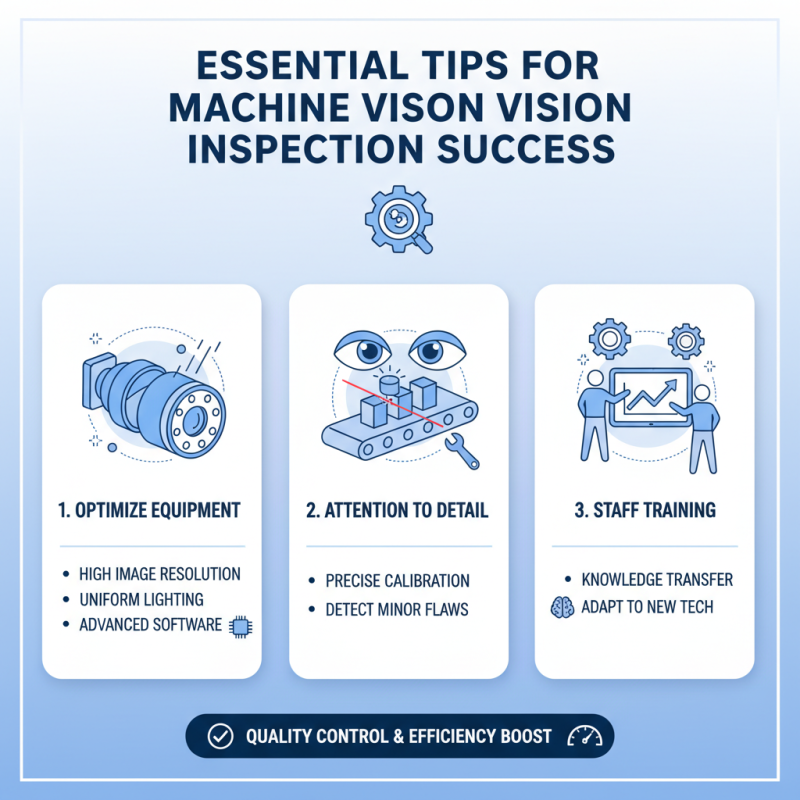 ESSENTIAL TIPS FOR MACHINE VISON VISION INSPECTION SUCCESS

1. OPTIMIZE EQUIPMENT

• HIGH IMAGE RESOLUTION
• UNIFORM LIGHTING
• ADVANCED SOFTWARE

2. ATTENTION TO DETAIL

• PRECISE CALIBRATION
• DETECT MINOR FLAWS

3. STAFF TRAINING

• KNOWLEDGE TRANSFER
ADAPT TO NEW TECH

QUALITY CONTROL & EFFICIENCY BOOST