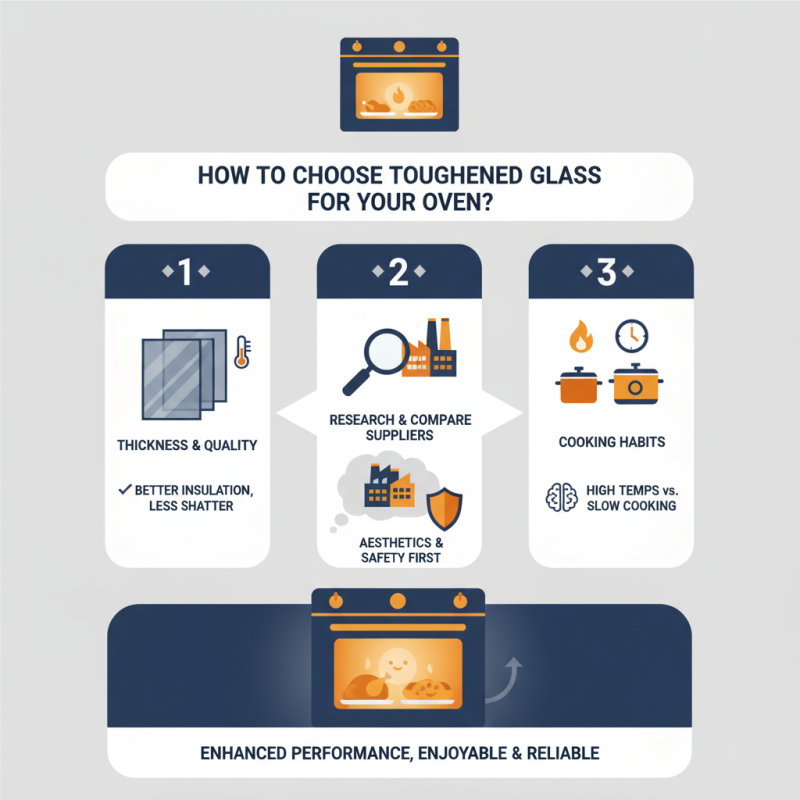 HOW TO CHOOSE TOUGHENED GLASS FOR YOUR OVEN?

1

THICKNESS & QUALITY

✓ BETTER INSULATION, LESS SHATTER

2

RESEARCH & COMPARE SUPPLIERS

AESTHETICS & SAFETY FIRST

3

COOKING HABITS

HIGH TEMPS vs. SLOW COOKING

ENHANCED PERFORMANCE, ENJOYABLE & RELIABLE