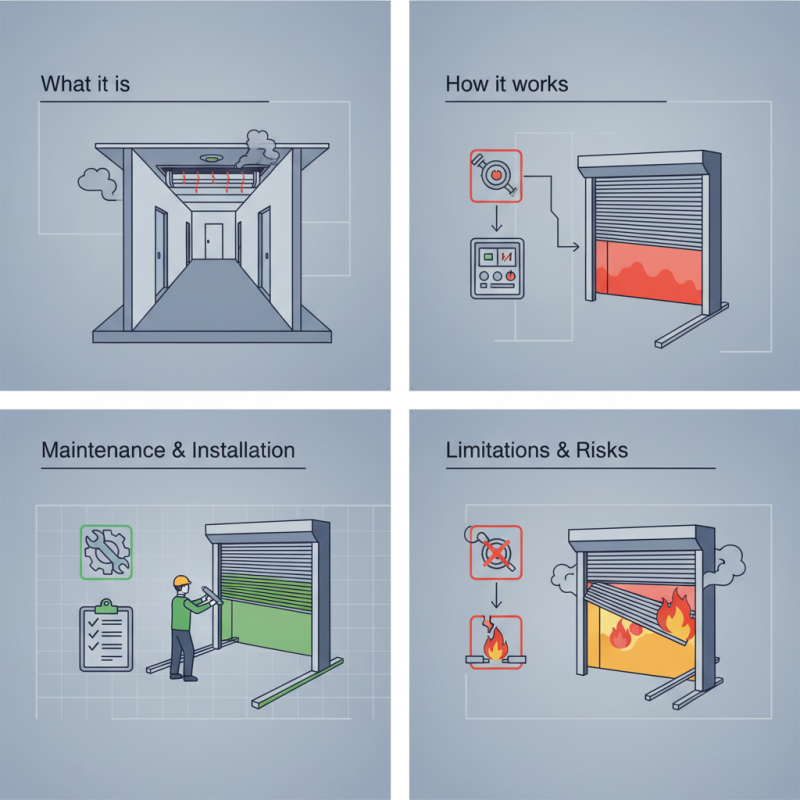 What it is

How it works

Maintenance & Installation

Limitations & Risks