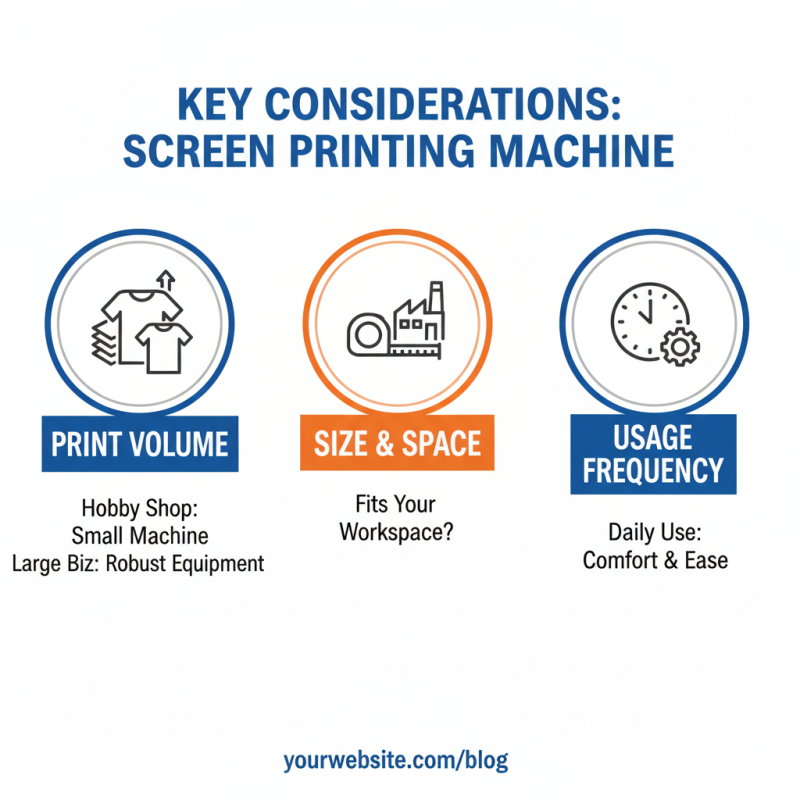 KEY CONSIDERATIONS:
SCREEN PRINTING MACHINE

PRINT VOLUME

Hobby Shop:
Small Machine
Large Biz: Robust Equipment

SIZE & SPACE

Fits Your
Workspace?

USAGE
FREQUENCY

Daily Use:
Comfort & Ease

yourwebsite.com/blog