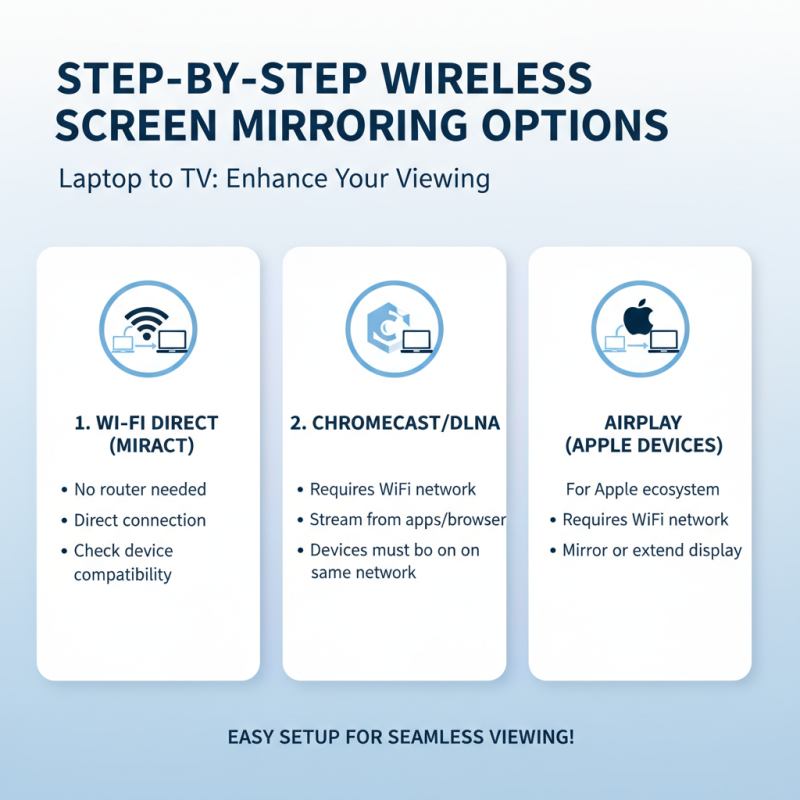 STEP-BY-STEP WIRELESS SCREEN MIRRORING OPTIONS

Laptop to TV: Enhance Your Viewing

1. WI-FI DIRECT (MIRACT)

• No router needed
• Direct connection
• Check device compatibility

2. CHROMECAST/DLNA

• Requires WiFi network
• Stream from apps/browser
• Devices must bo on on same network

AIRPLAY (APPLE DEVICES)

For Apple ecosystem
• Requires WiFi network
• Mirror or extend display

EASY SETUP FOR SEAMLESS VIEWING!