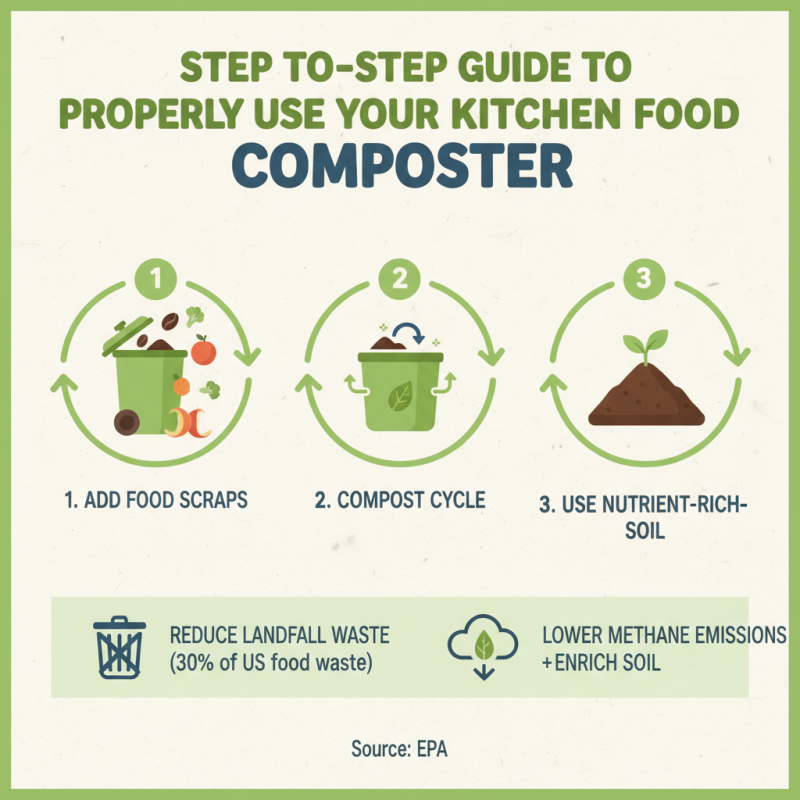 STEP TO-STEP GUIDE TO PROPERLY USE YOUR KITCHEN FOOD COMPOSTER

1

2

3

1. ADD FOOD SCRAPS

2. COMPOST CYCLE

3. USE NUTRIENT-RICH-SOIL

REDUCE LANDFALL WASTE (30% of US food waste)

LOWER METHANE EMISSIONS +ENRICH SOIL

Source: EPA